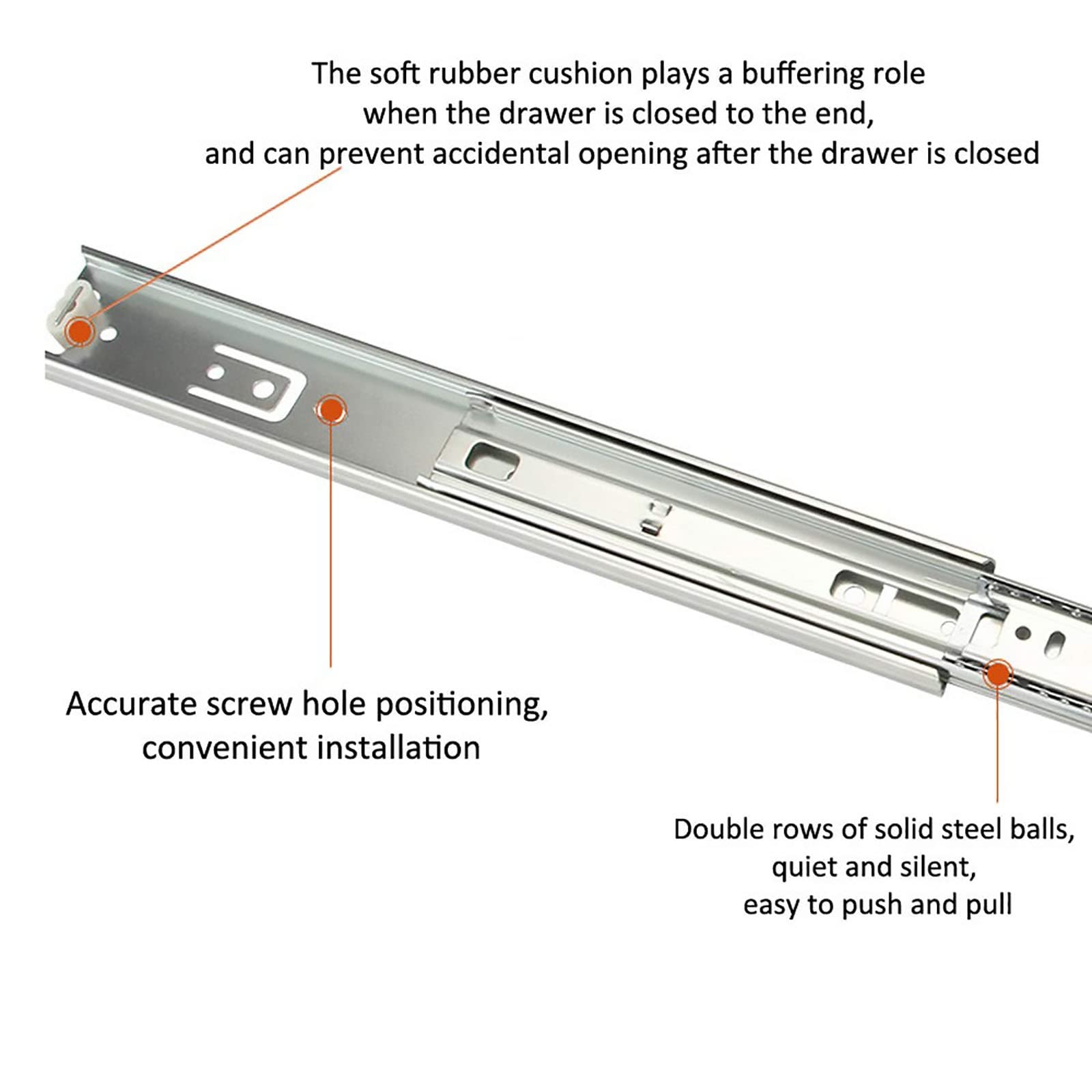 The soft rubber cushion plays a buffering role when the drawer is closed to the end, and can prevent accidental opening after the drawer is closed

Accurate screw hole positioning, convenient installation

Double rows of solid steel balls, quiet and silent, easy to push and pull