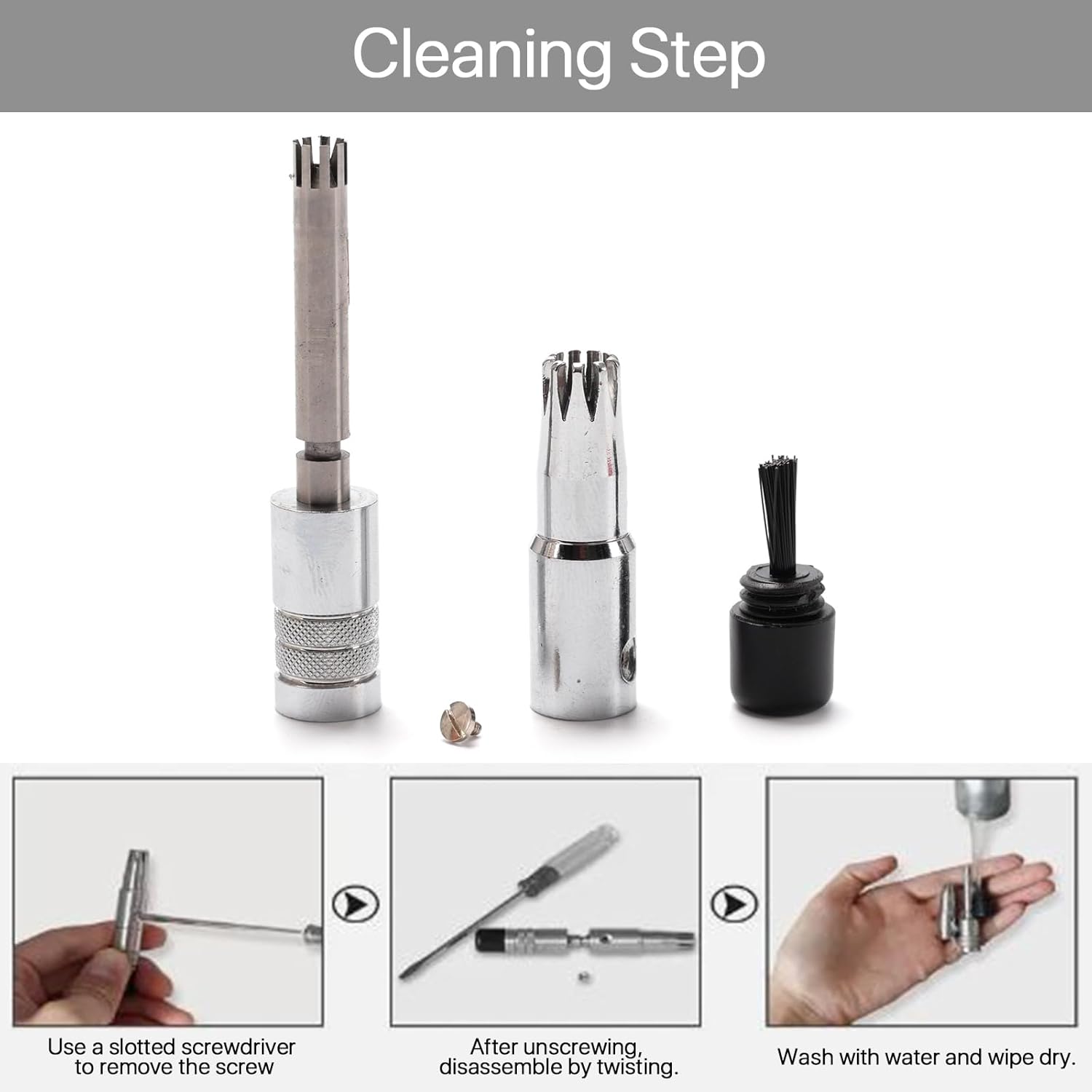 Cleaning Step

Use a slotted screwdriver to remove the screw

After unscrewing, disassemble by twisting.

Wash with water and wipe dry.