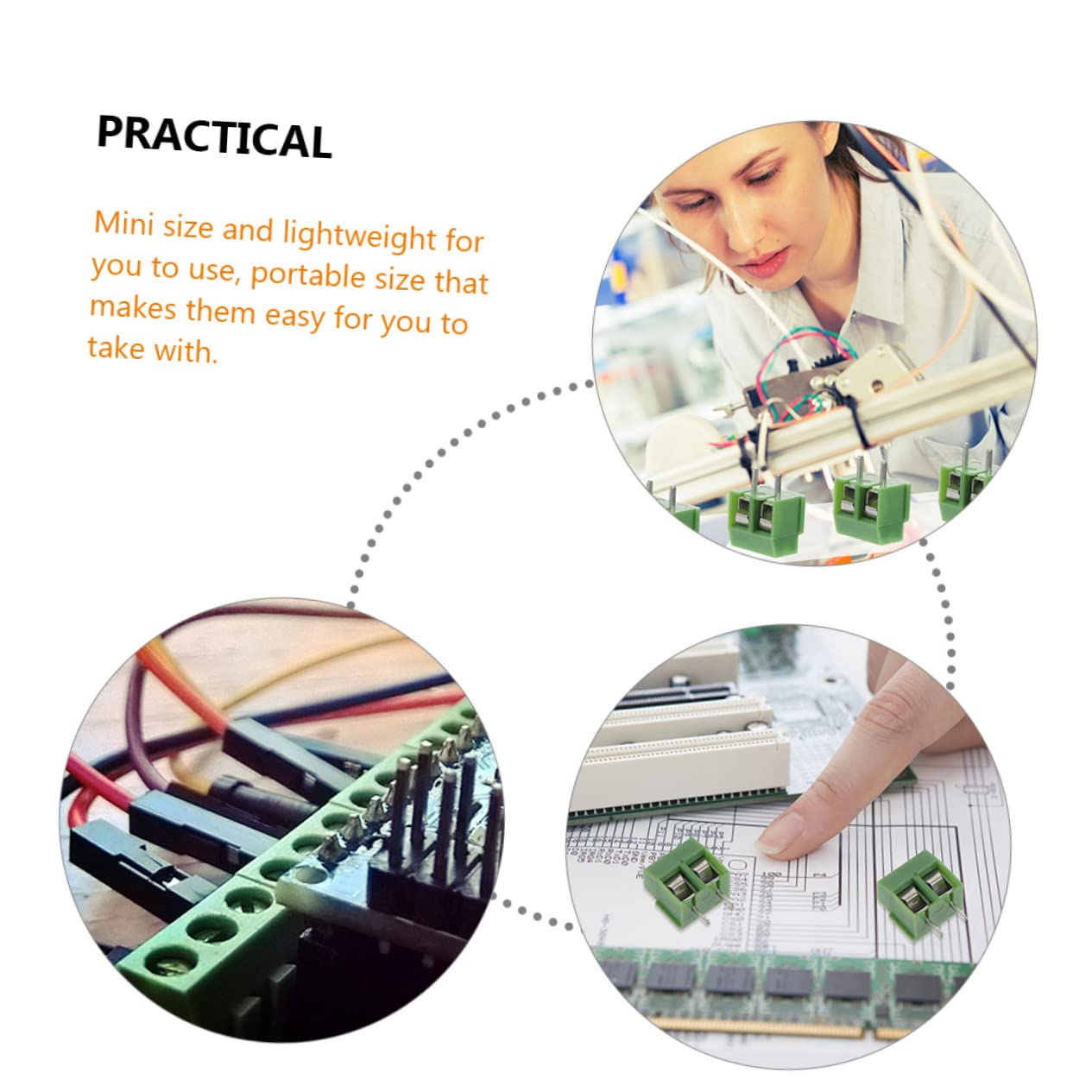 PRACTICAL

Mini size and lightweight for you to use, portable size that makes them easy for you to take with.