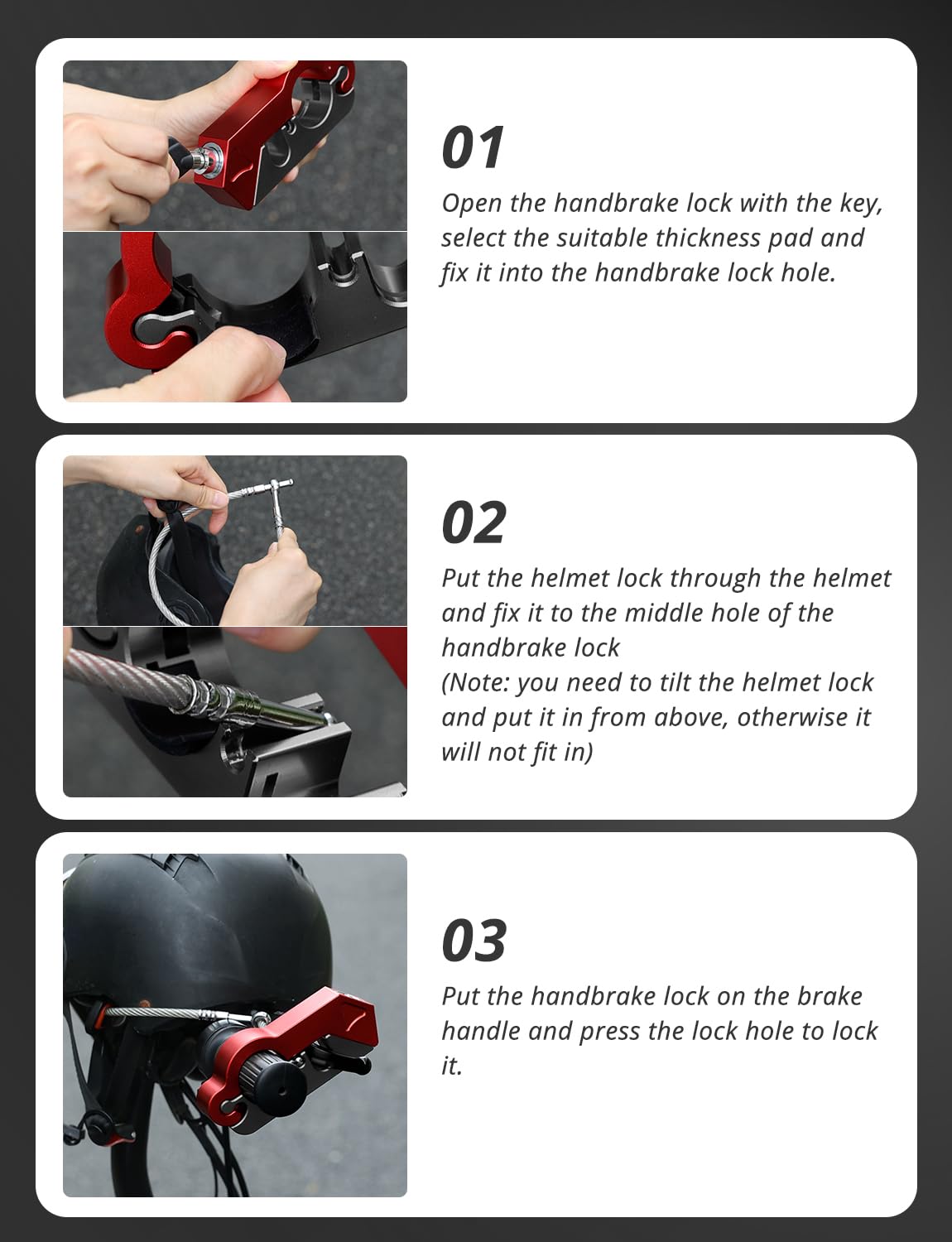 01

Open the handbrake lock with the key, select the suitable thickness pad and fix it into the handbrake lock hole.

02

Put the helmet lock through the helmet and fix it to the middle hole of the handbrake lock
(Note: you need to tilt the helmet lock and put it in from above, otherwise it will not fit in)

03

Put the handbrake lock on the brake handle and press the lock hole to lock it.