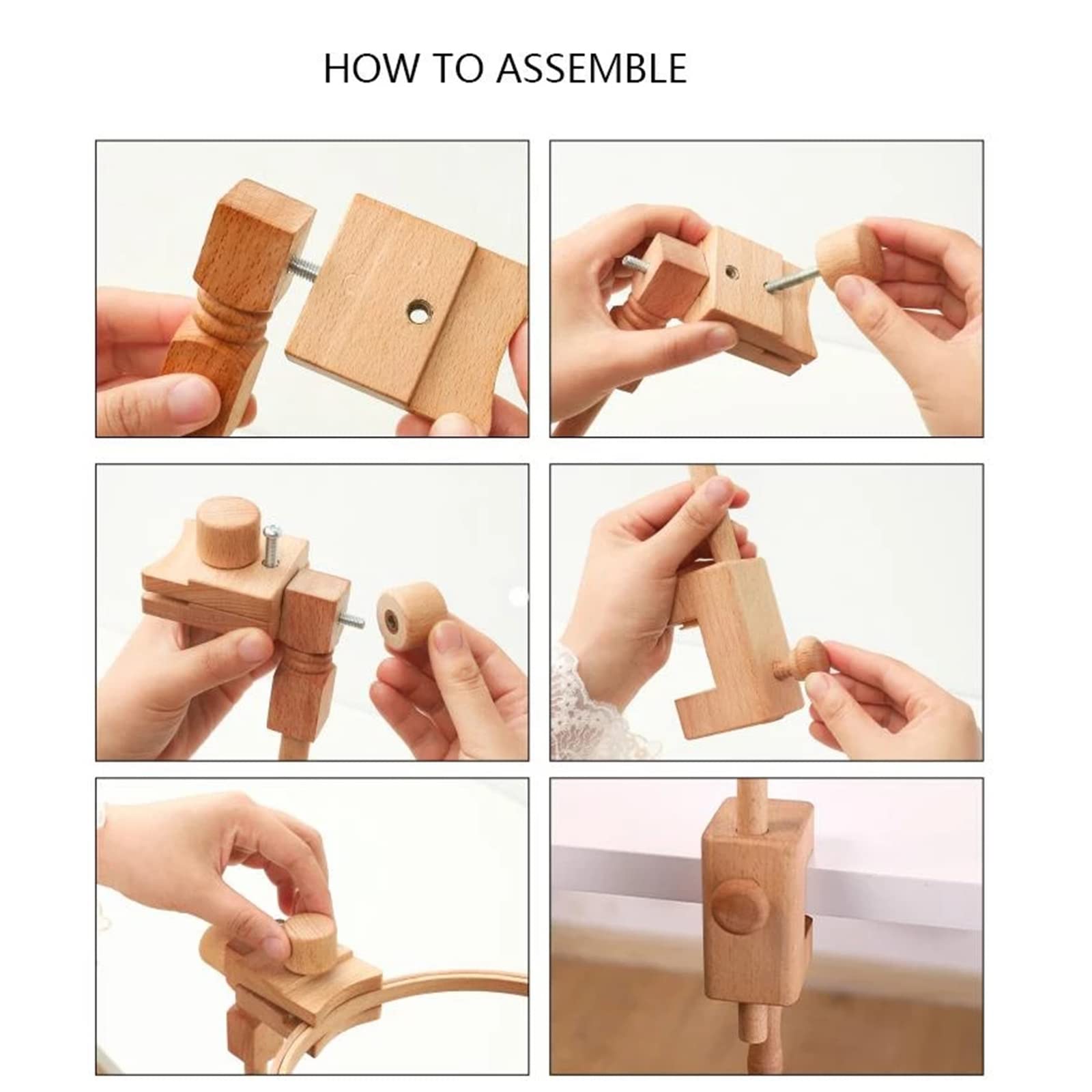 HOW TO ASSEMBLE