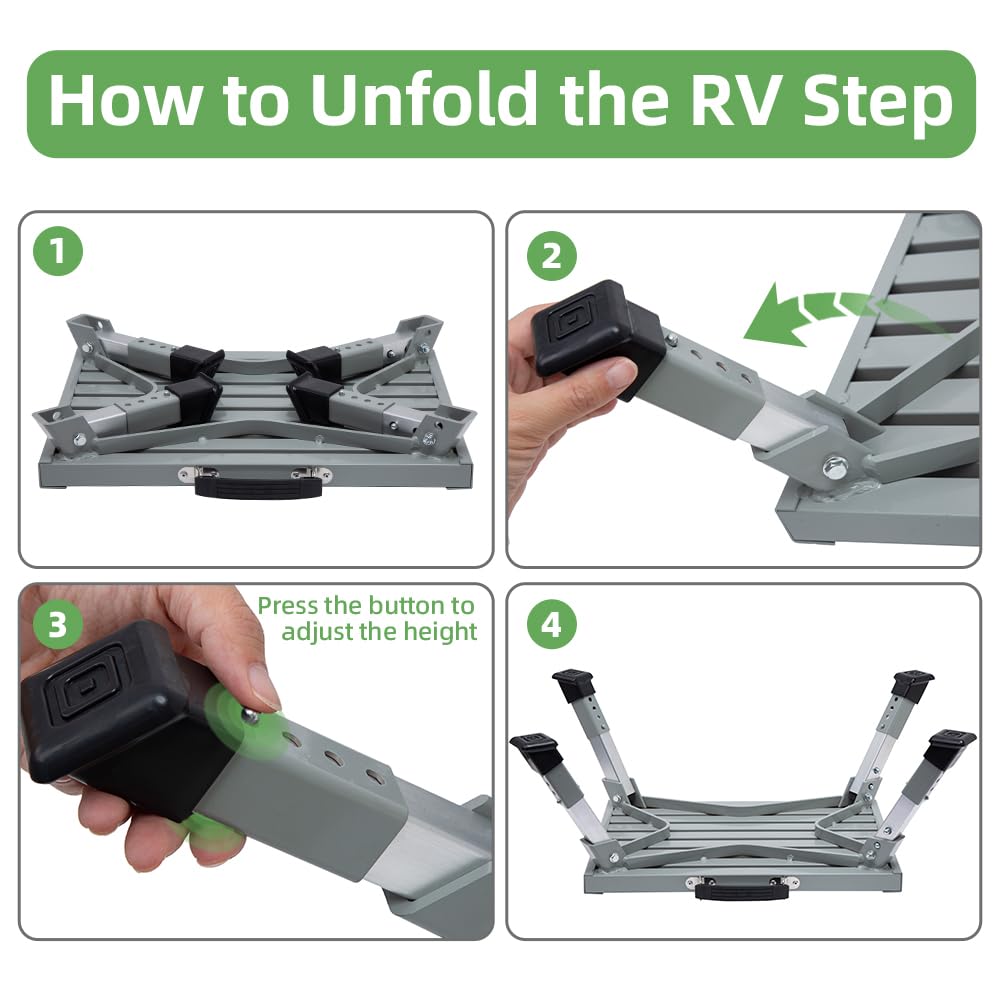 How to Unfold the RV Step

1

2

3

Press the button to adjust the height

4