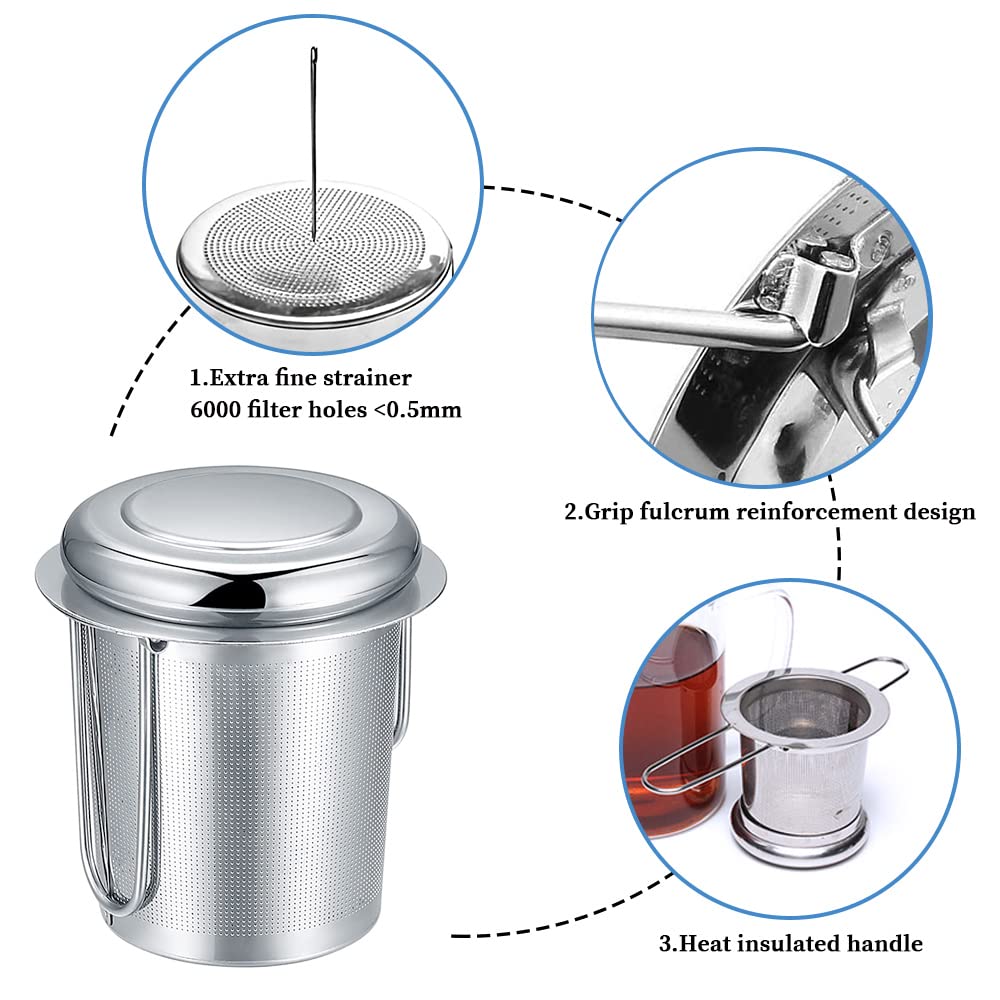 1.Extra fine strainer
6000 filter holes <0.5mm

2.Grip fulcrum reinforcement design

3.Heat insulated handle