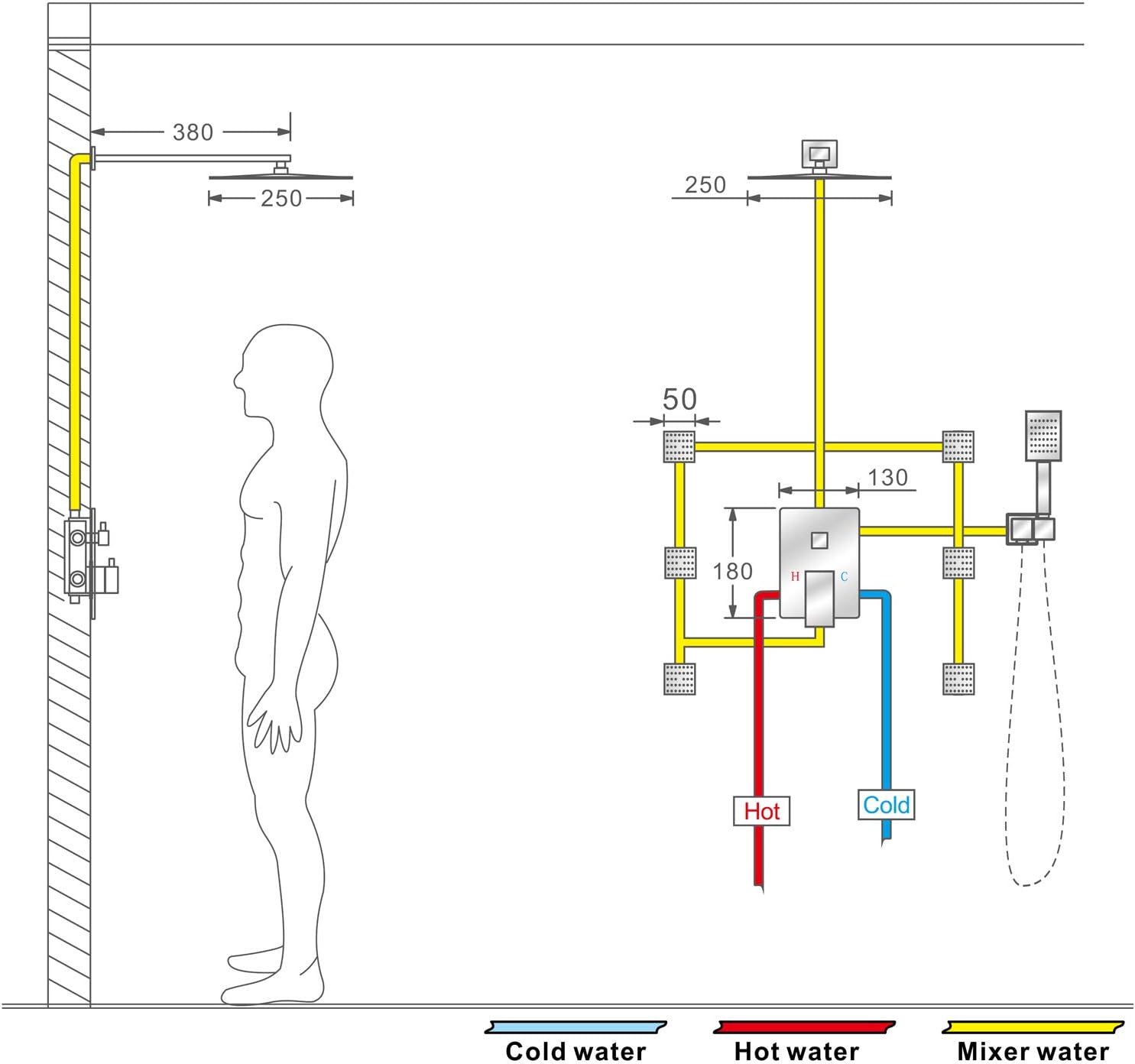 380

250

250

50

130

180

H

C

Hot

Cold

Cold water

Hot water

Mixer water