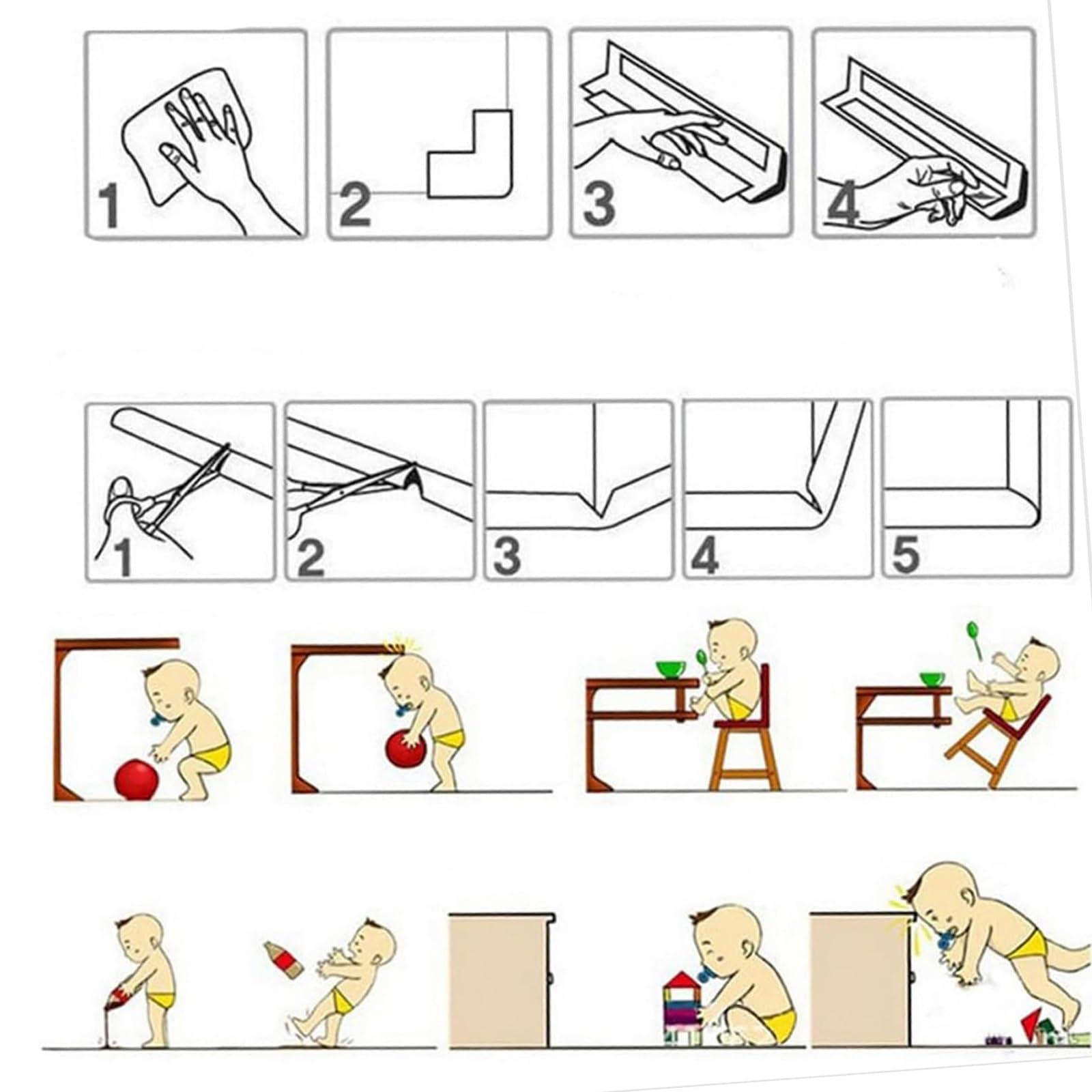 1
2
3
4

1
2
3
4
5