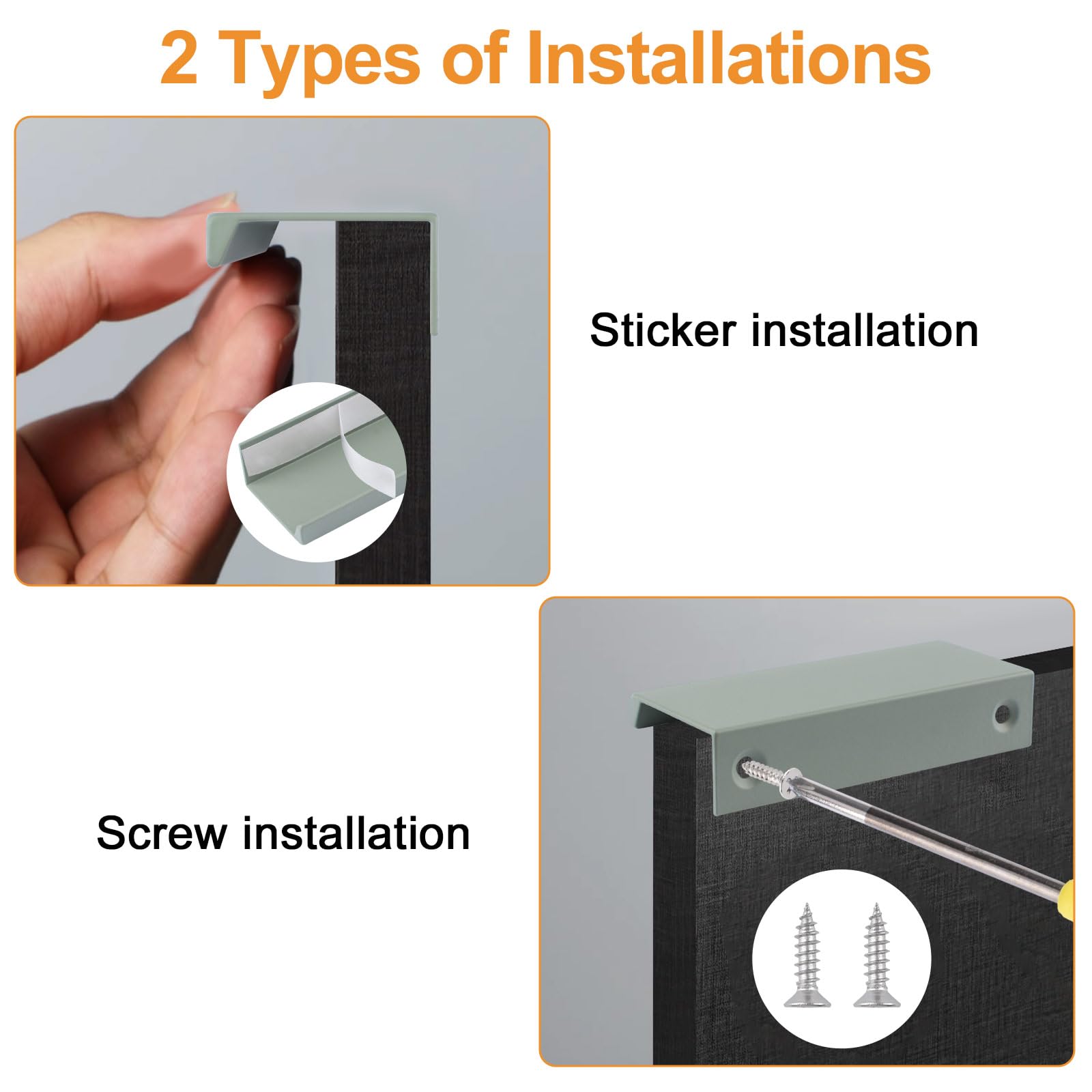 2 Types of Installations

Sticker installation

Screw installation