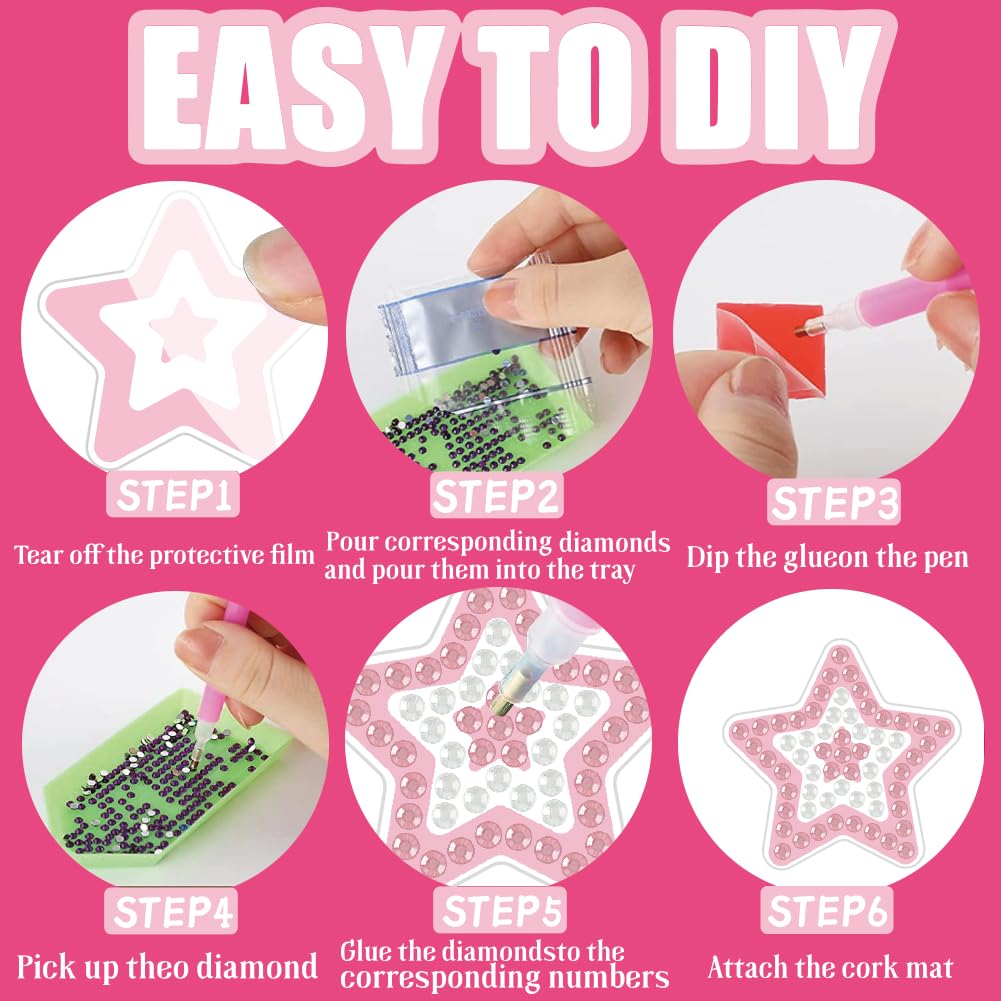 EASY TO DIY

STEP1
Tear off the protective film

STEP2
Pour corresponding diamonds and pour them into the tray

STEP3
Dip the glueon the pen

STEP4
Pick up theo diamond

STEP5
Glue the diamondsto the corresponding numbers

STEP6
Attach the cork mat