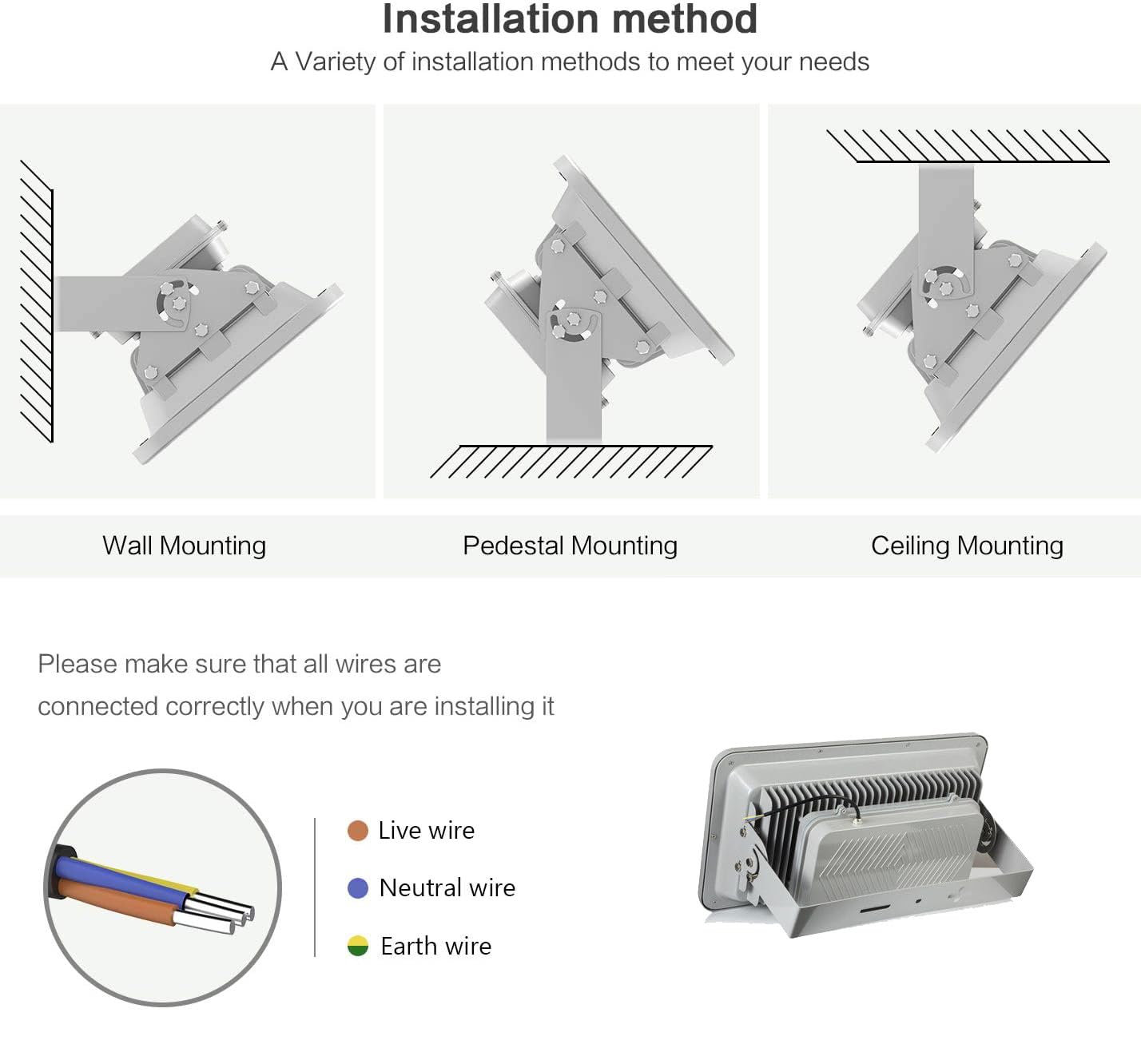 Installation method

A Variety of installation methods to meet your needs

Wall Mounting

Pedestal Mounting

Ceiling Mounting

Please make sure that all wires are connected correctly when you are installing it

Live wire

Neutral wire

Earth wire