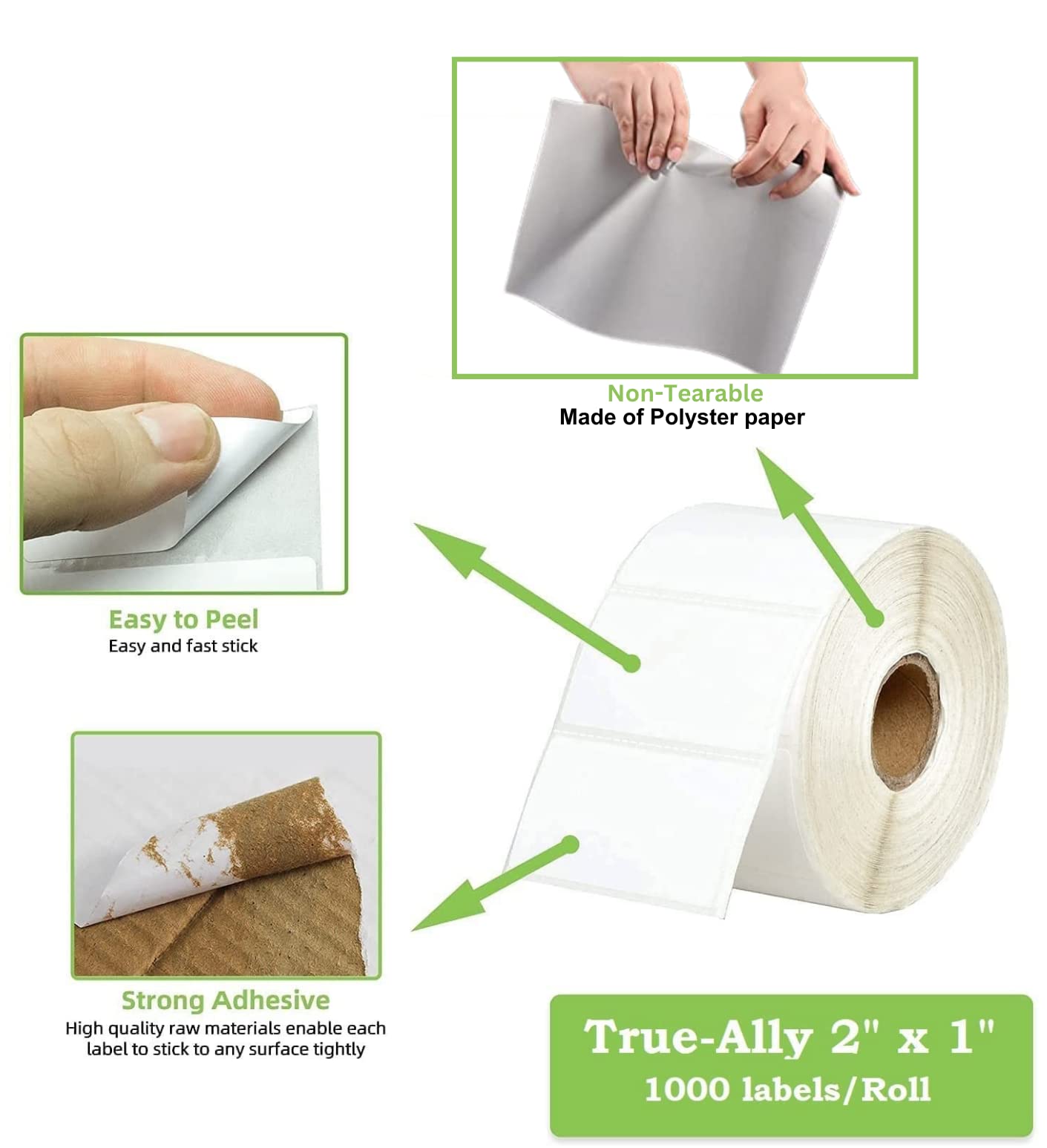 Non-Tearable
Made of Polyster paper

Easy to Peel
Easy and fast stick

Strong Adhesive
High quality raw materials enable each label to stick to any surface tightly

True-Ally 2" x 1"
1000 labels/Roll