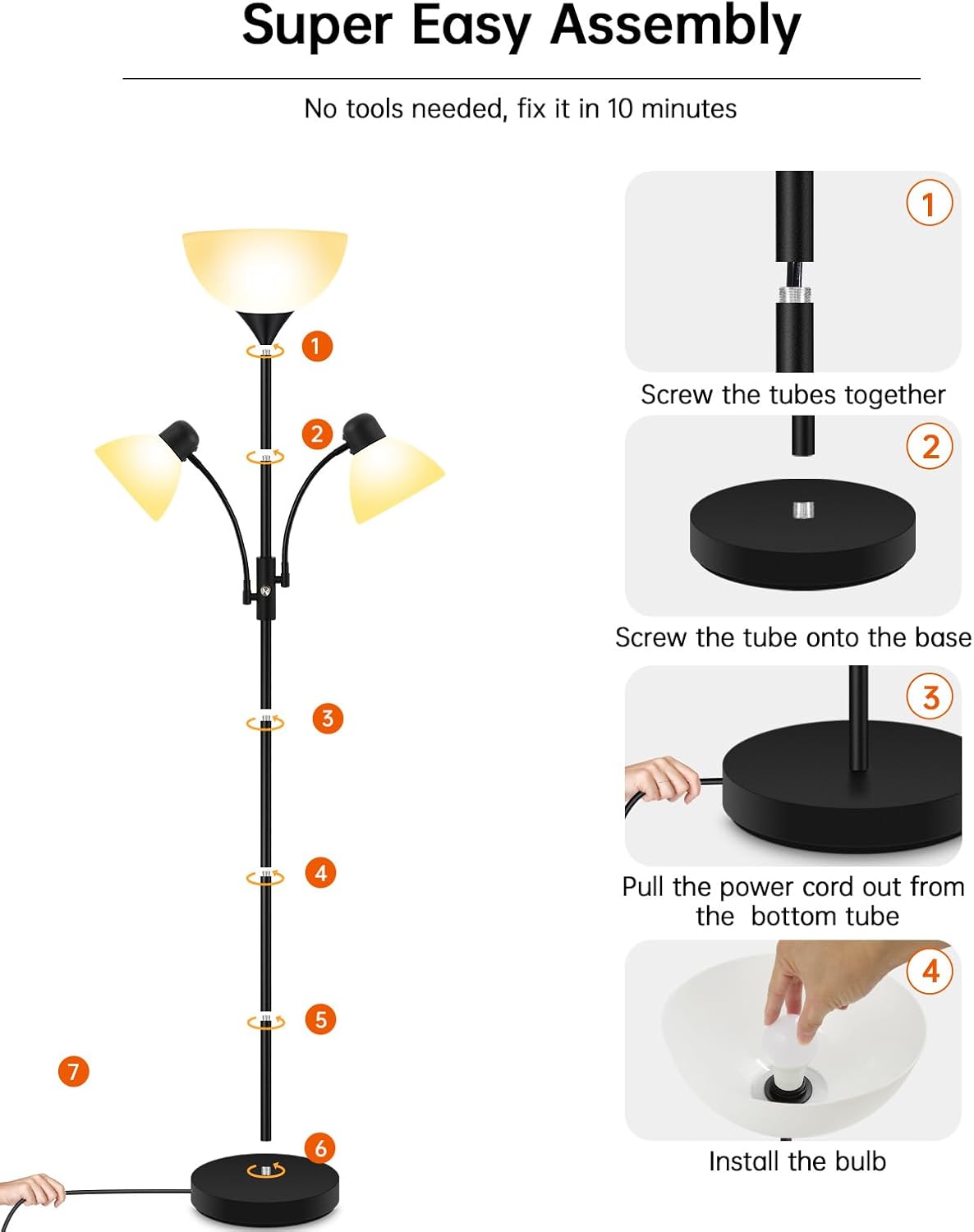 Super Easy Assembly

No tools needed, fix it in 10 minutes

1

2

3

4

5

7

6

1

Screw the tubes together

2

Screw the tube onto the base

3

Pull the power cord out from the bottom tube

4

Install the bulb