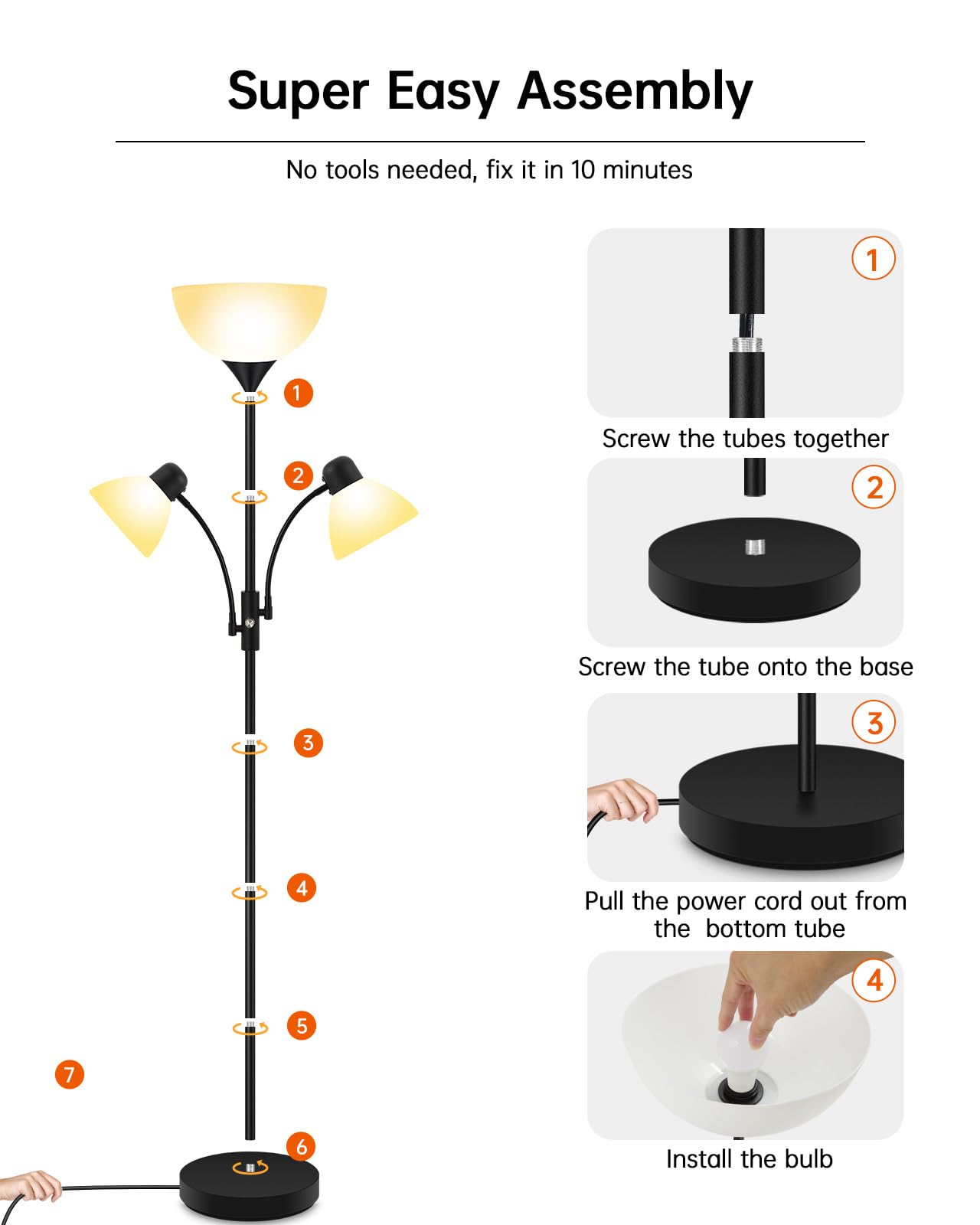 Super Easy Assembly

No tools needed, fix it in 10 minutes

1
2
3
4
5
7
6

1
Screw the tubes together

2
Screw the tube onto the base

3
Pull the power cord out from the bottom tube

4
Install the bulb