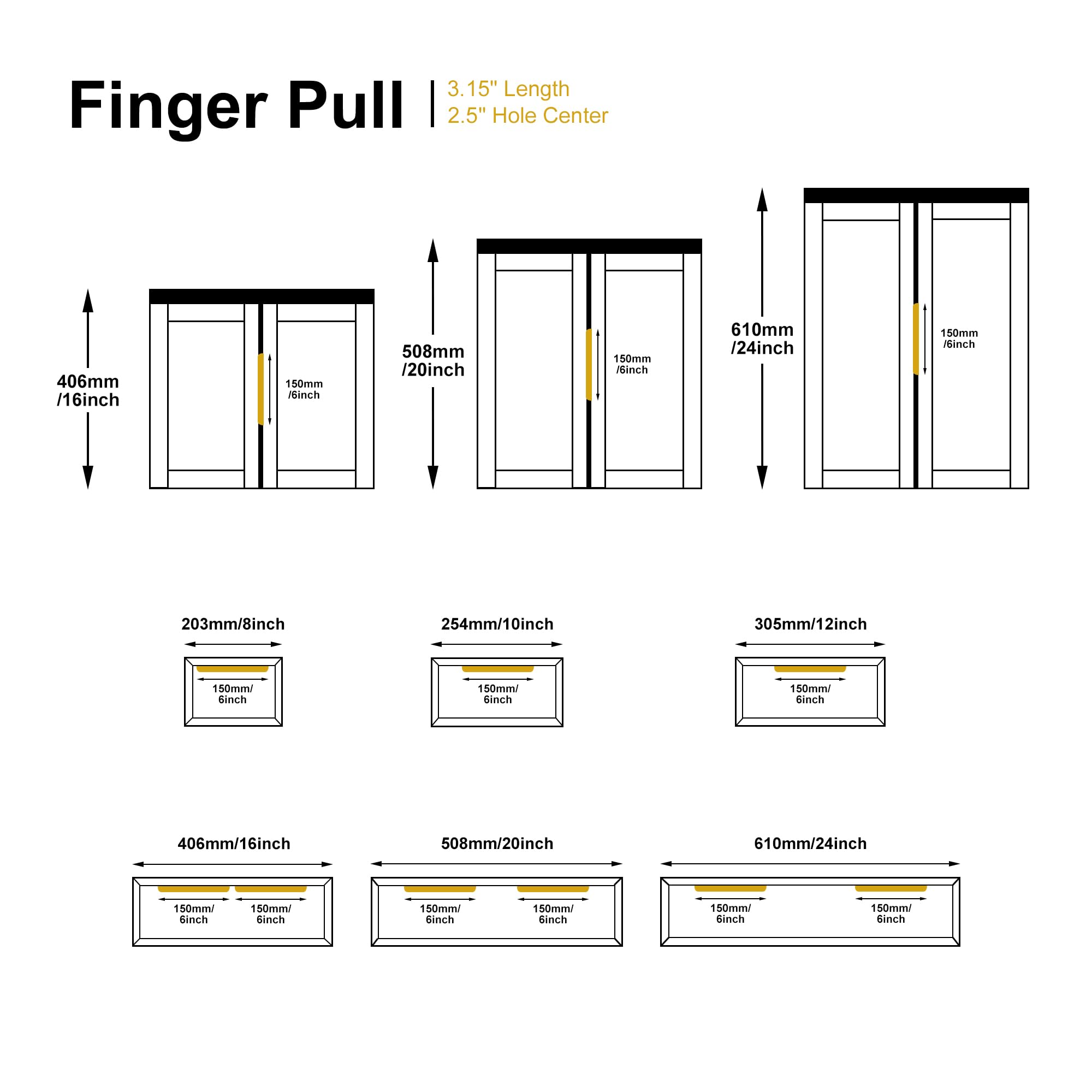 Finger Pull
3.15" Length
2.5" Hole Center

406mm
/16inch

150mm
/6inch

508mm
/20inch

150mm
/6inch

610mm
/24inch

150mm
/6inch

203mm/8inch

150mm/
6inch

254mm/10inch

150mm/
6inch

305mm/12inch

150mm/
6inch

406mm/16inch

150mm/
6inch

150mm/
6inch

508mm/20inch

150mm/
6inch

150mm/
6inch

610mm/24inch

150mm/
6inch

150mm/
6inch