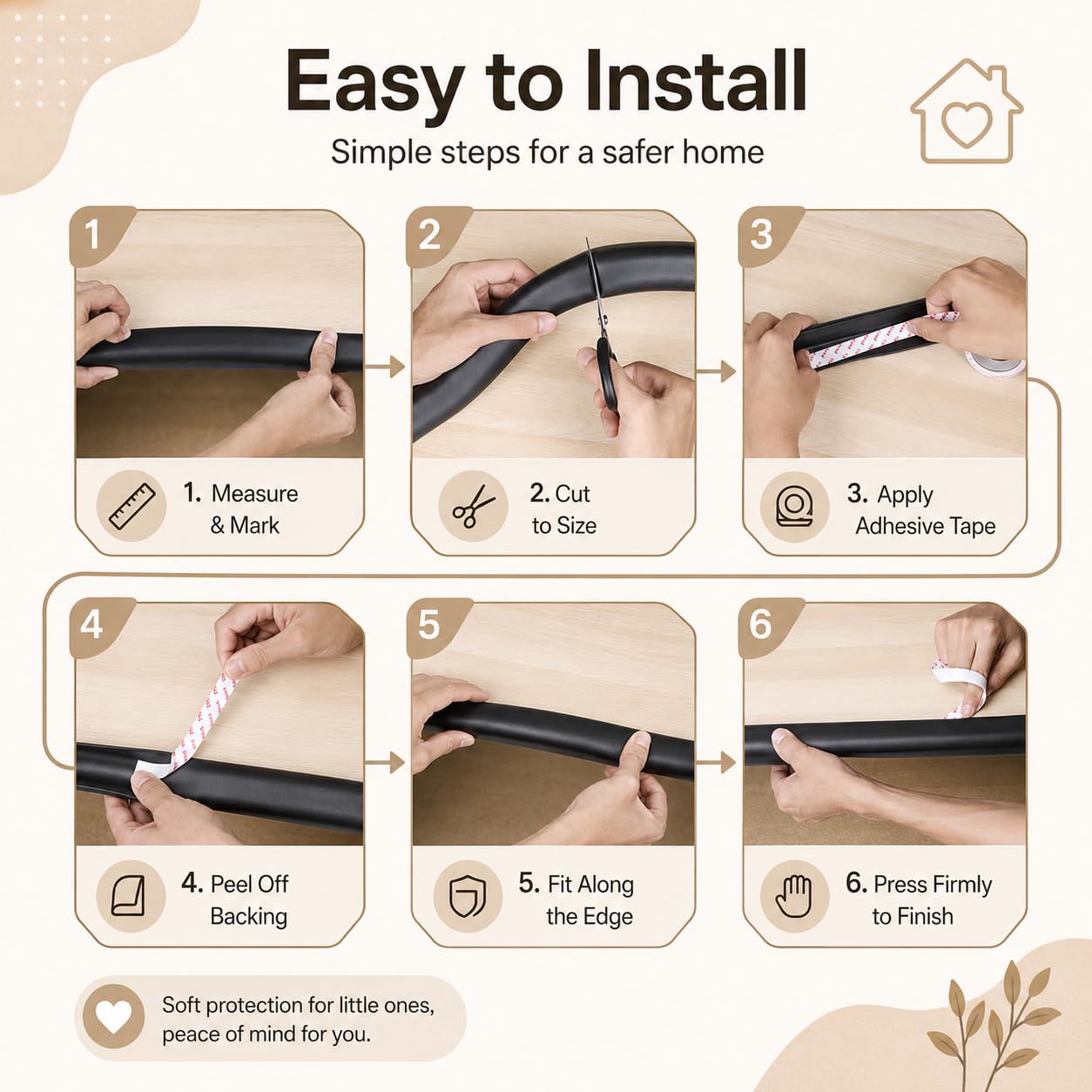 Easy to Install

Simple steps for a safer home

1

1. Measure & Mark

2

2. Cut to Size

3

3. Apply Adhesive Tape

4

4. Peel Off Backing

5

5. Fit Along the Edge

6

6. Press Firmly to Finish

Soft protection for little ones, peace of mind for you.