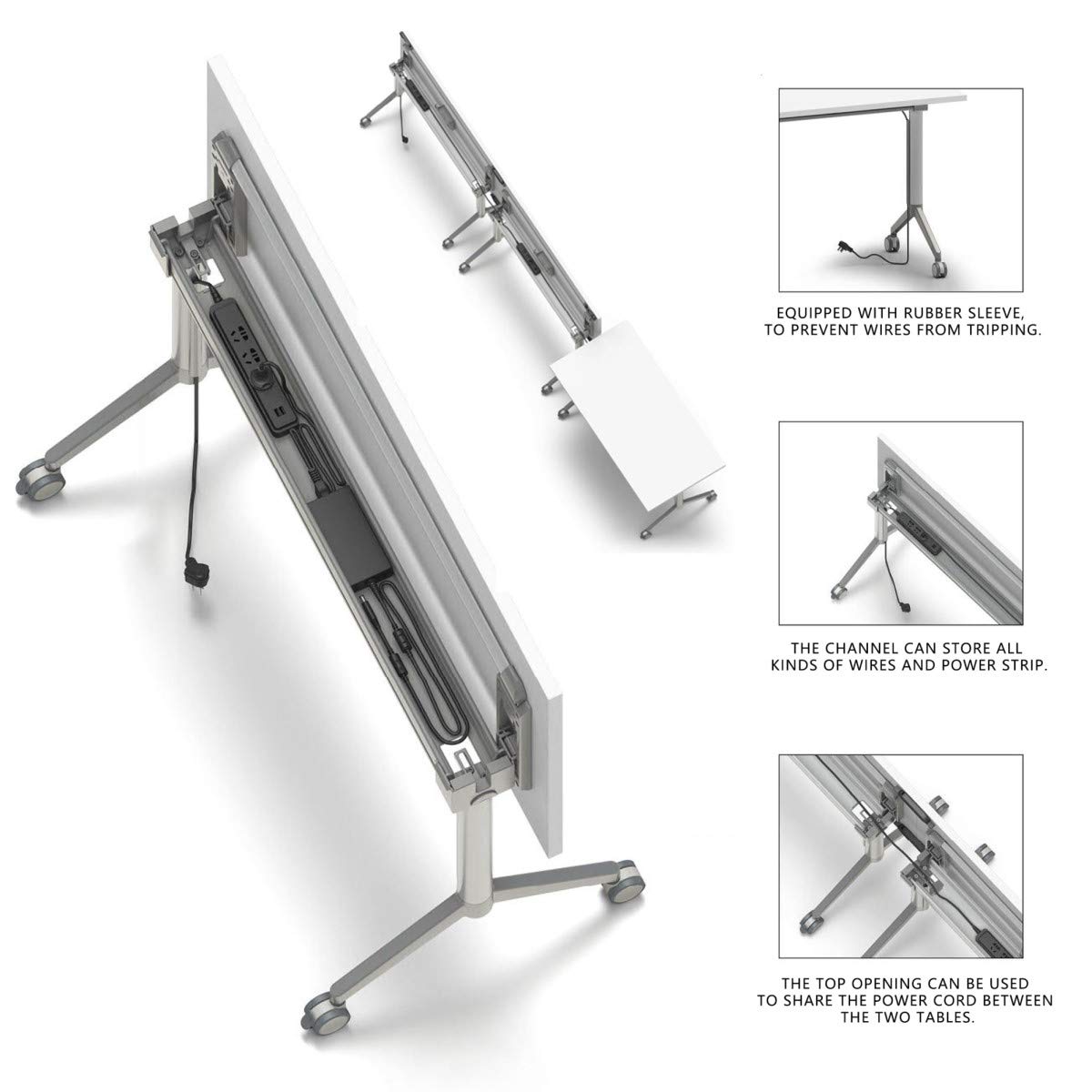 EQUIPPED WITH RUBBER SLEEVE, TO PREVENT WIRES FROM TRIPPING.

THE CHANNEL CAN STORE ALL KINDS OF WIRES AND POWER STRIP.

THE TOP OPENING CAN BE USED TO SHARE THE POWER CORD BETWEEN THE TWO TABLES.