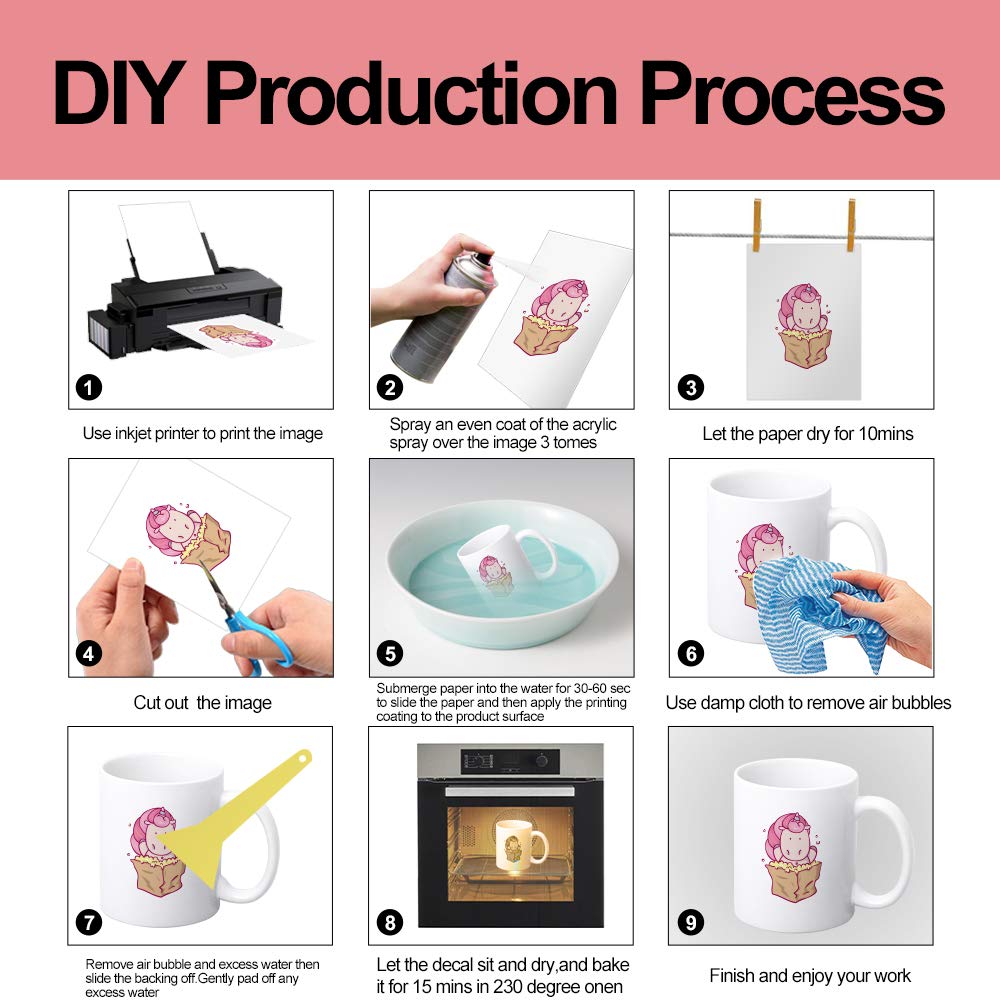 DIY Production Process

1
Use inkjet printer to print the image

2
Spray an even coat of the acrylic spray over the image 3 tomes

3
Let the paper dry for 10mins

4
Cut out the image

5
Submerge paper into the water for 30-60 sec to slide the paper and then apply the printing coating to the product surface

6
Use damp cloth to remove air bubbles

7
Remove air bubble and excess water then slide the backing off.Gently pad off any excess water

8
Let the decal sit and dry,and bake it for 15 mins in 230 degree onen

9
Finish and enjoy your work