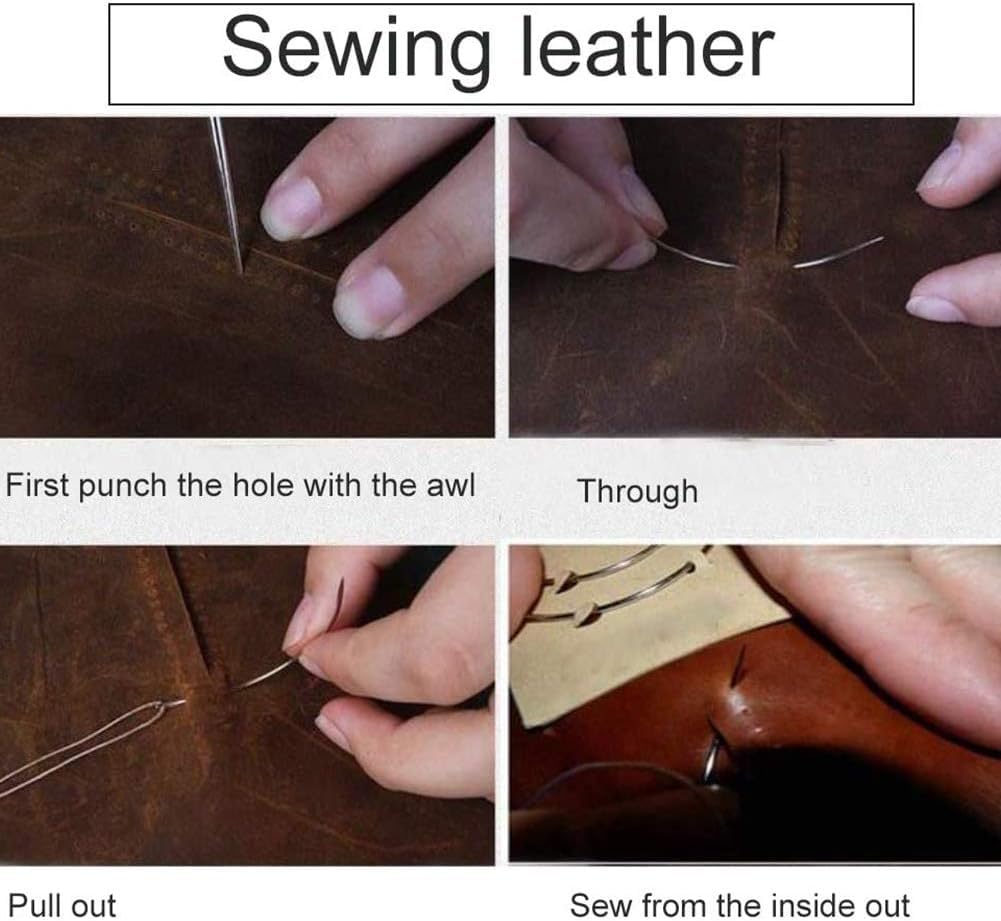 Sewing leather

First punch the hole with the awl

Through

Pull out

Sew from the inside out