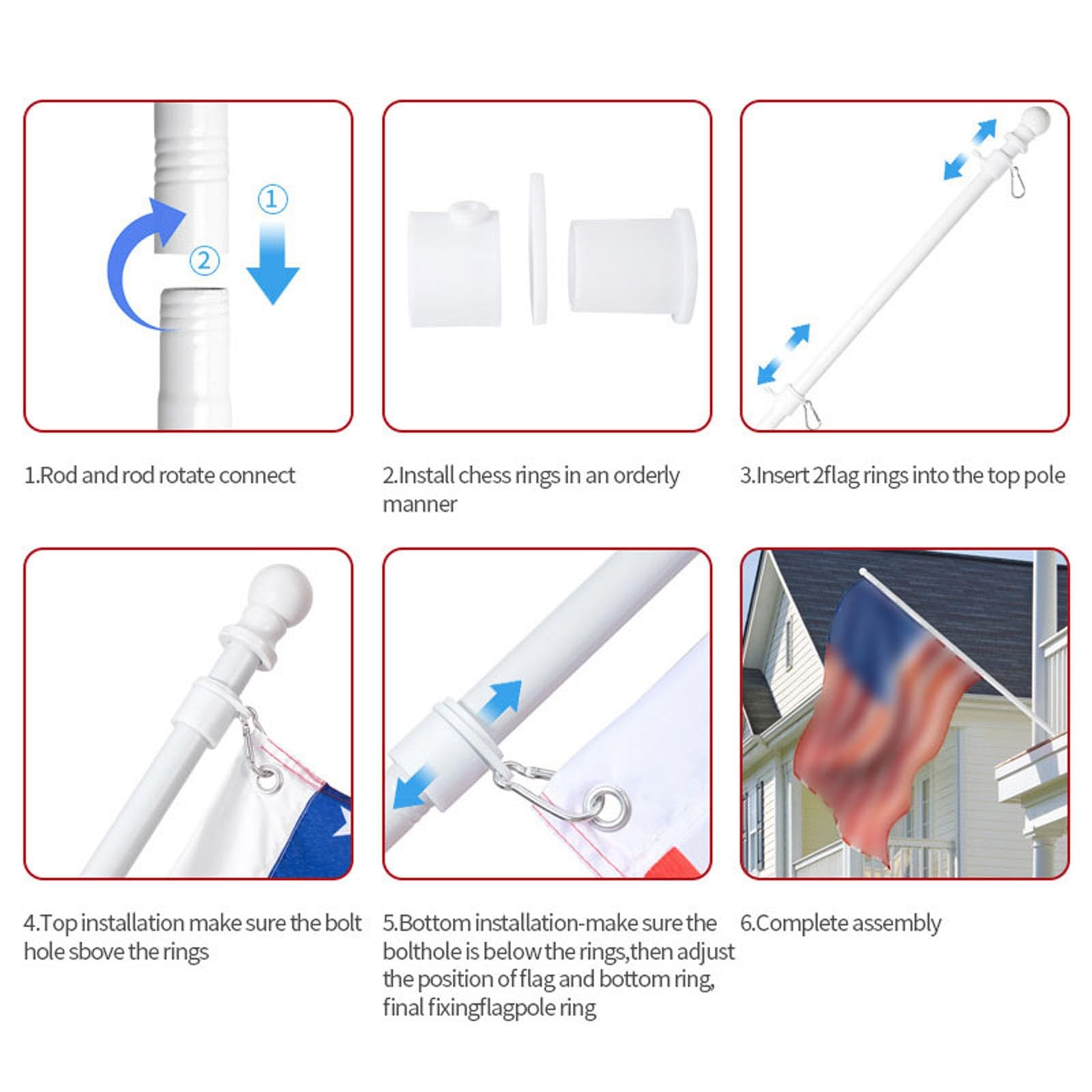 ①

②

1.Rod and rod rotate connect

2.Install chess rings in an orderly manner

3.Insert 2flag rings into the top pole

4.Top installation make sure the bolt hole sbove the rings

5.Bottom installation-make sure the bolthole is below the rings,then adjust the position of flag and bottom ring, final fixingflagpole ring

6.Complete assembly