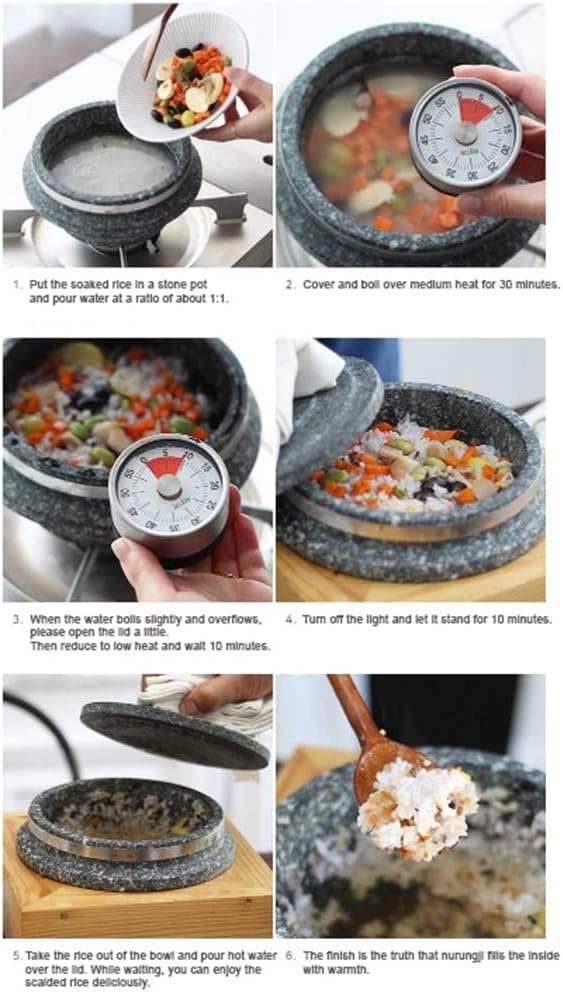 1. Put the soaked rice in a stone pot and pour water at a ratio of about 1:1.

2. Cover and boil over medium heat for 30 minutes.

3. When the water boils slightly and overflows, please open the lid a little. Then reduce to low heat and wait 10 minutes.

4. Turn off the light and let it stand for 10 minutes.

5. Take the rice out of the bowl and pour hot water over the lid. While waiting, you can enjoy the scalded rice deliciously.

6. The finish is the truth that nurungji fills the inside with warmth.