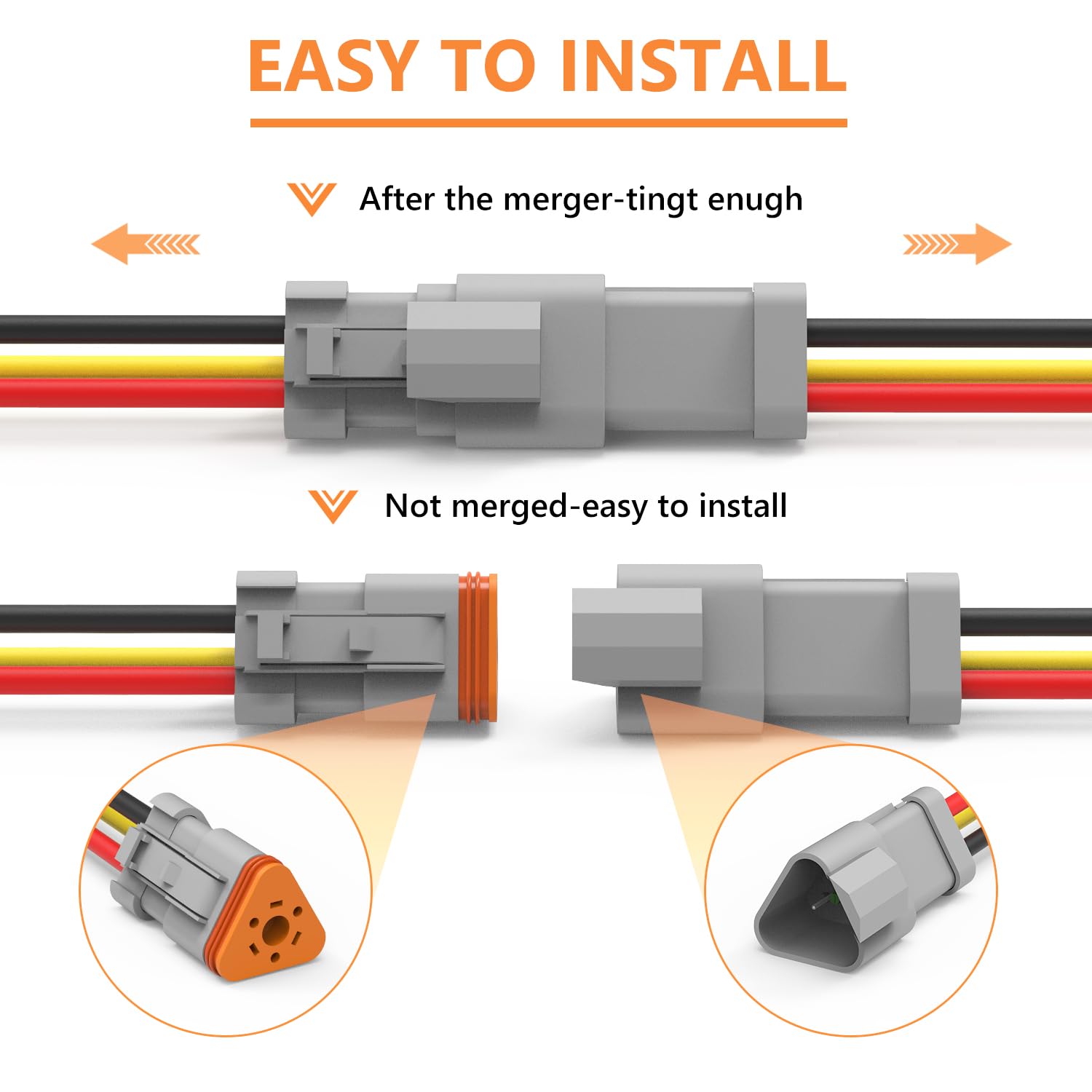 EASY TO INSTALL

After the merger-tingt enugh

Not merged-easy to install