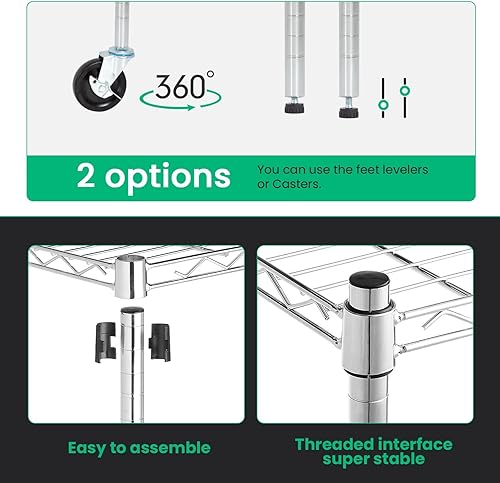 360°

2 options

You can use the feet levelers or Casters.

Easy to assemble

Threaded interface super stable