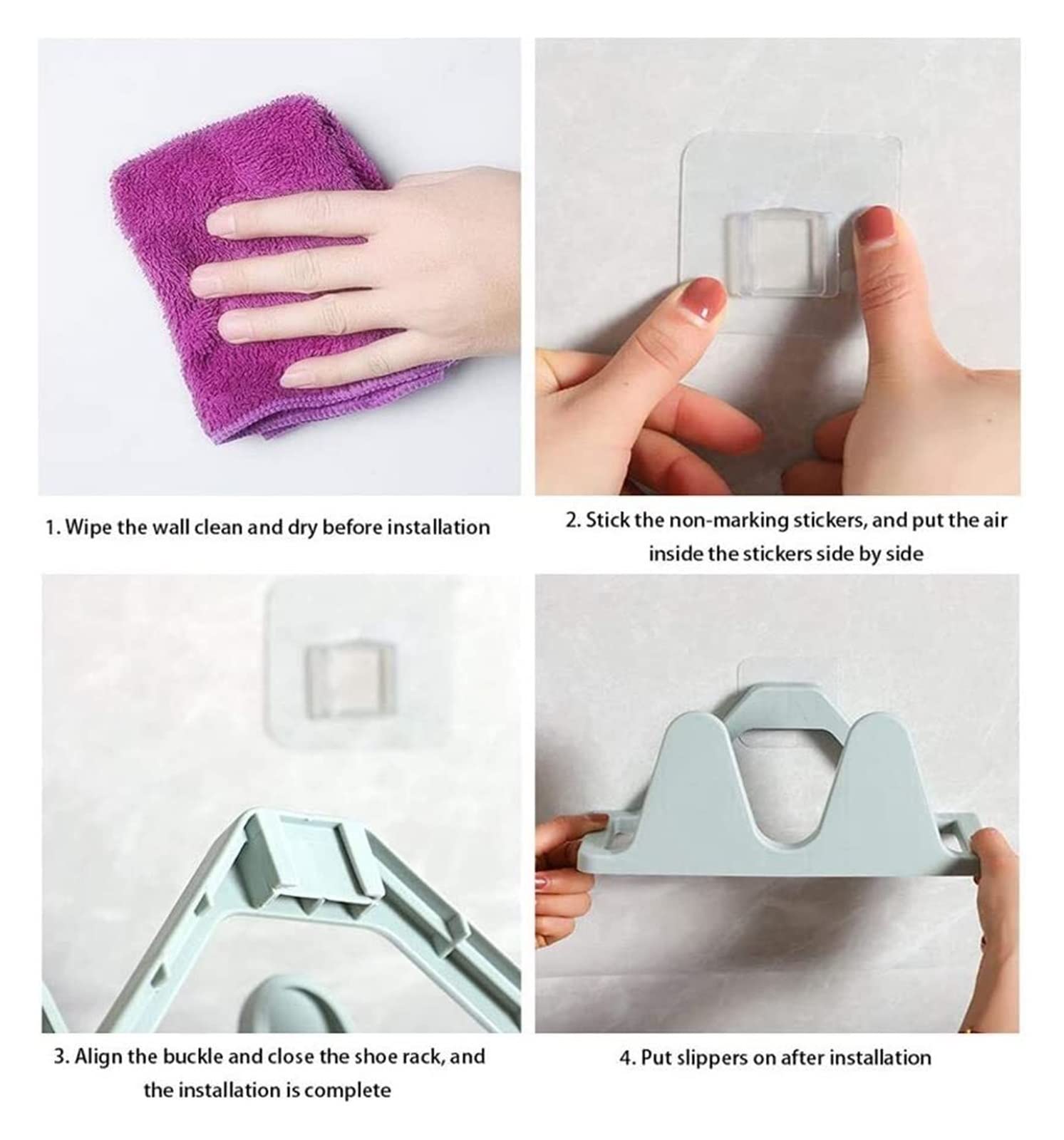 1. Wipe the wall clean and dry before installation

2. Stick the non-marking stickers, and put the air inside the stickers side by side

3. Align the buckle and close the shoe rack, and the installation is complete

4. Put slippers on after installation