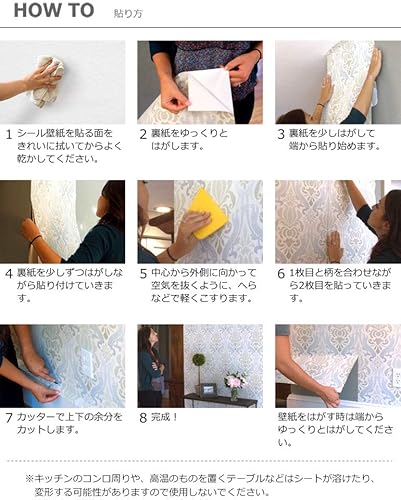 HOW TO 貼り方

1 シール壁紙を貼る面をきれいに拭いてからよく乾かしてください。

2 裏紙をゆっくりとはがします。

3 裏紙を少しはがして端から貼り始めます。

4 裏紙を少しずつはがしながら貼り付けていきます。

5 中心から外側に向かって空気を抜くように、へらなどで軽くこすります。

6 1枚目と柄を合わせながら2枚目を貼っていきます。

7 カッターで上下の余分をカットします。

8 完成！

壁紙をはがす時は端からゆっくりとはがしてください。

※キッチンのコンロ周りや、高温のものを置くテーブルなどはシートが溶けたり、変形する可能性がありますので使用しないでください。