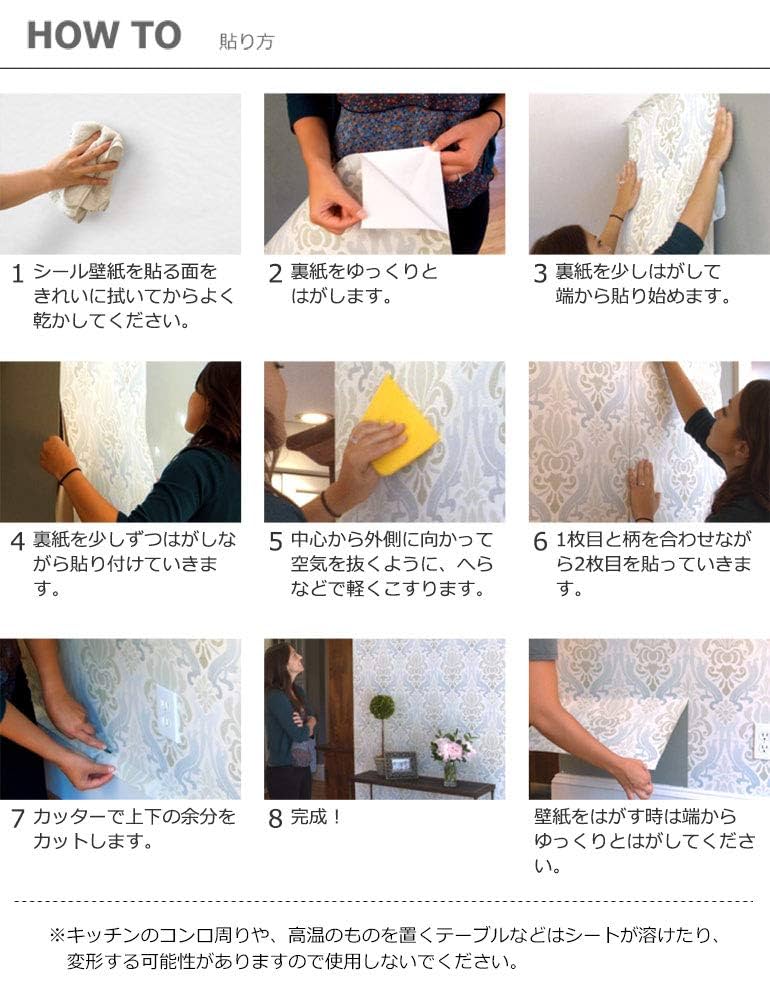 HOW TO 貼り方

1 シール壁紙を貼る面をきれいに拭いてからよく乾かしてください。

2 裏紙をゆっくりとはがします。

3 裏紙を少しはがして端から貼り始めます。

4 裏紙を少しずつはがしながら貼り付けていきます。

5 中心から外側に向かって空気を抜くように、へらなどで軽くこすります。

6 1枚目と柄を合わせながら2枚目を貼っていきます。

7 カッターで上下の余分をカットします。

8 完成！

壁紙をはがす時は端からゆっくりとはがしてください。

※キッチンのコンロ周りや、高温のものを置くテーブルなどはシートが溶けたり、変形する可能性がありますので使用しないでください。