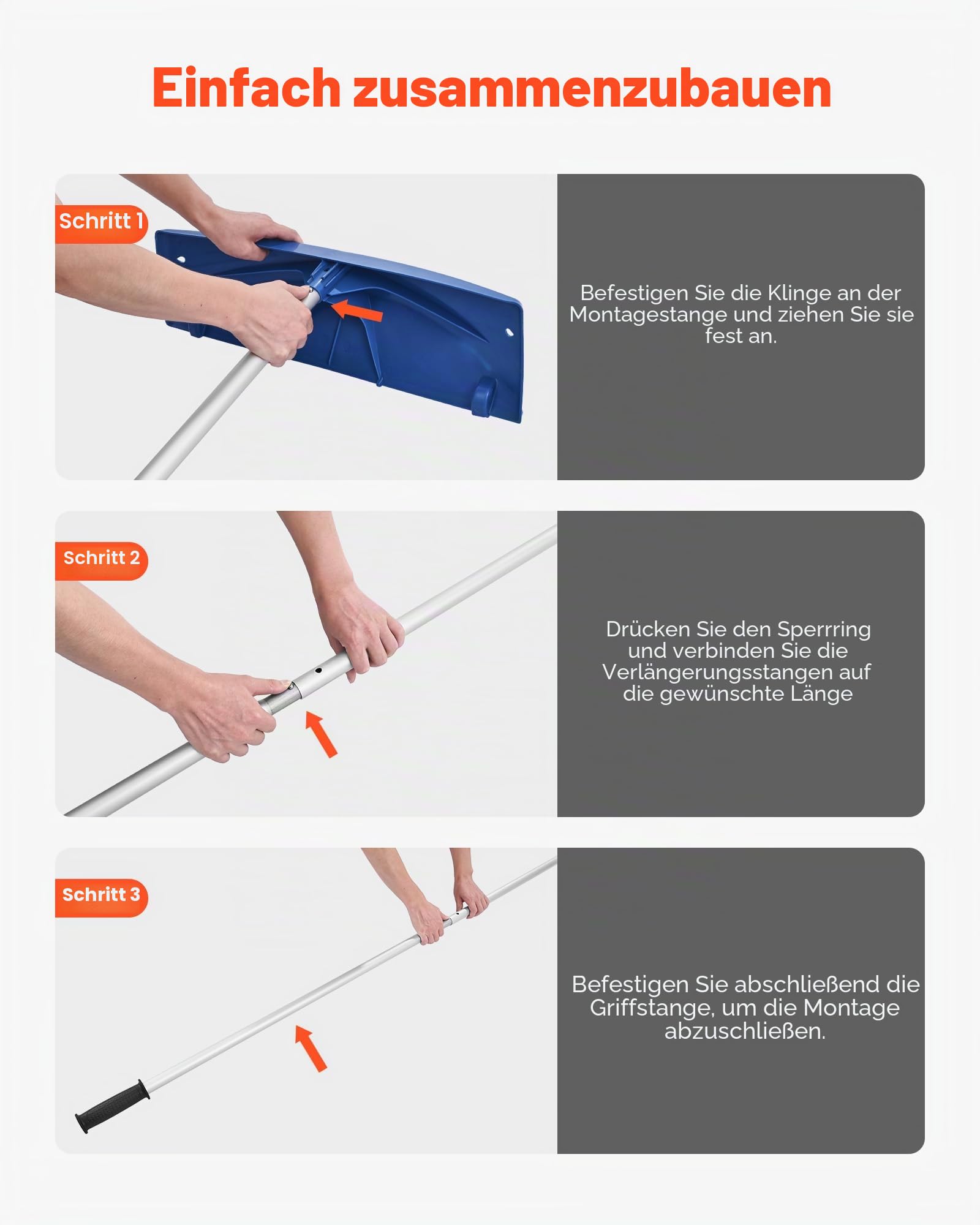 Einfach zusammenzubauen

Schritt 1

Befestigen Sie die Klinge an der Montagestange und ziehen Sie sie fest an.

Schritt 2

Drücken Sie den Sperrring und verbinden Sie die Verlängerungsstangen auf die gewünschte Länge

Schritt 3

Befestigen Sie abschließend die Griffstange, um die Montage abzuschließen.