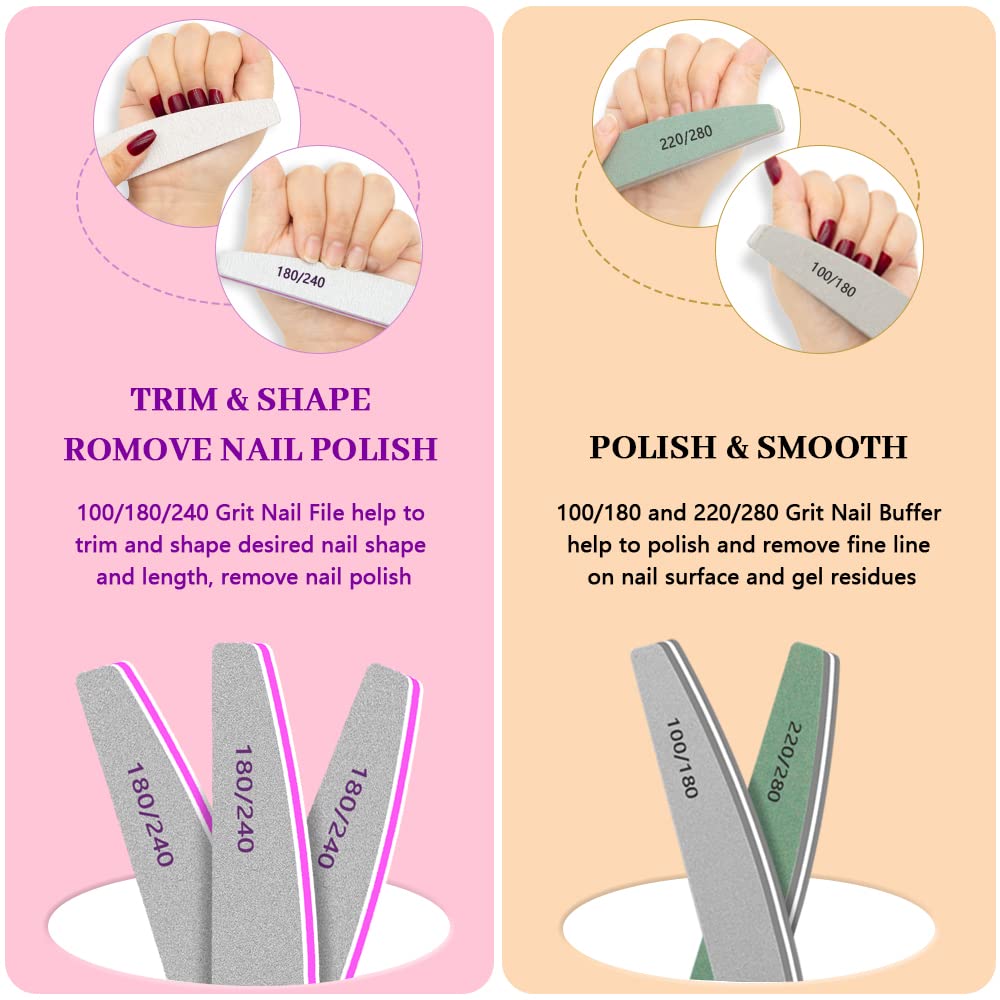 180/240

TRIM & SHAPE
ROMOVE NAIL POLISH

100/180/240 Grit Nail File help to trim and shape desired nail shape and length, remove nail polish

180/240
180/240
180/240

220/280
100/180

POLISH & SMOOTH

100/180 and 220/280 Grit Nail Buffer help to polish and remove fine line on nail surface and gel residues

100/180
220/280