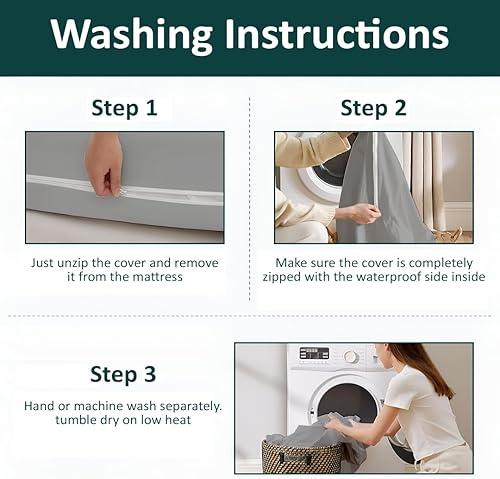 Washing Instructions

Step 1

Just unzip the cover and remove it from the mattress

Step 2

Make sure the cover is completely zipped with the waterproof side inside

Step 3

Hand or machine wash separately. tumble dry on low heat