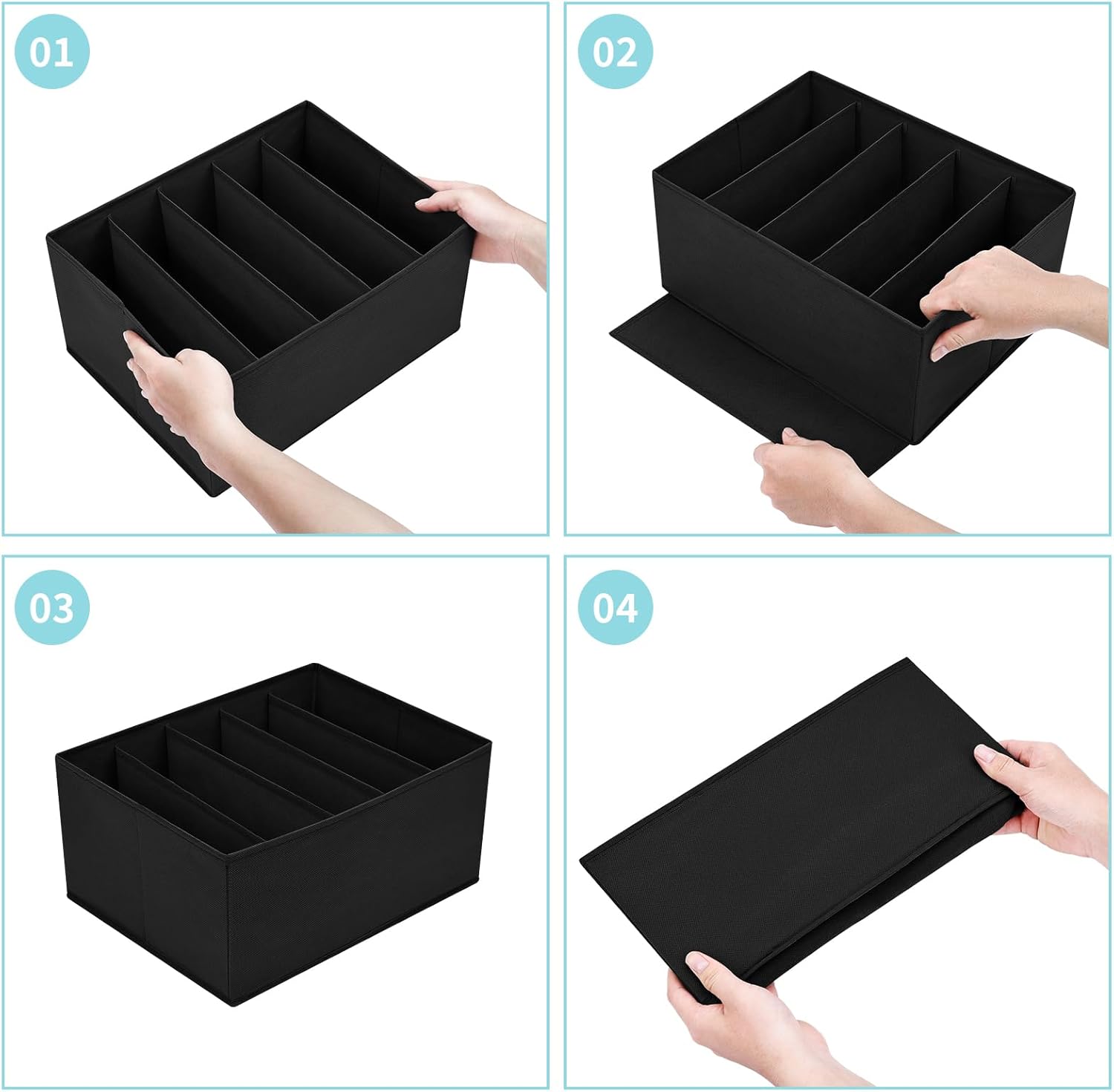 01

02

03

04