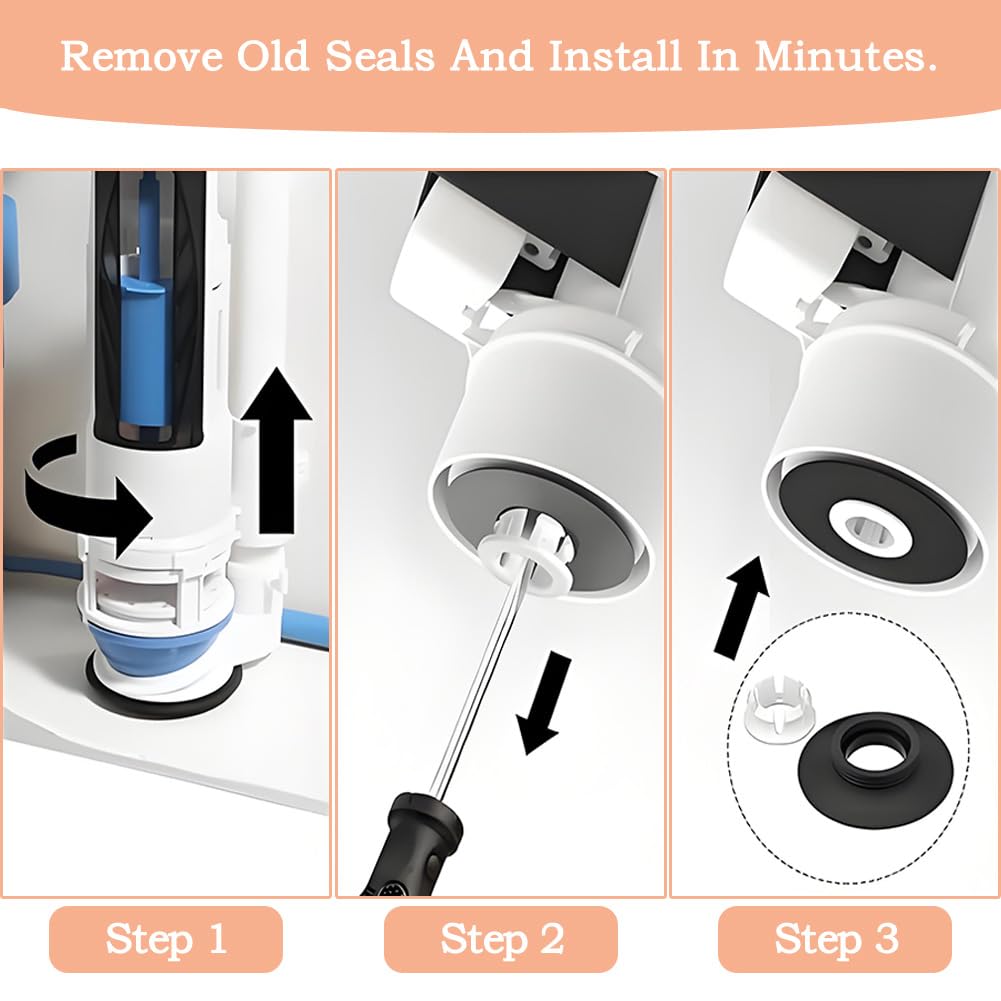 Remove Old Seals And Install In Minutes.

Step 1

Step 2

Step 3