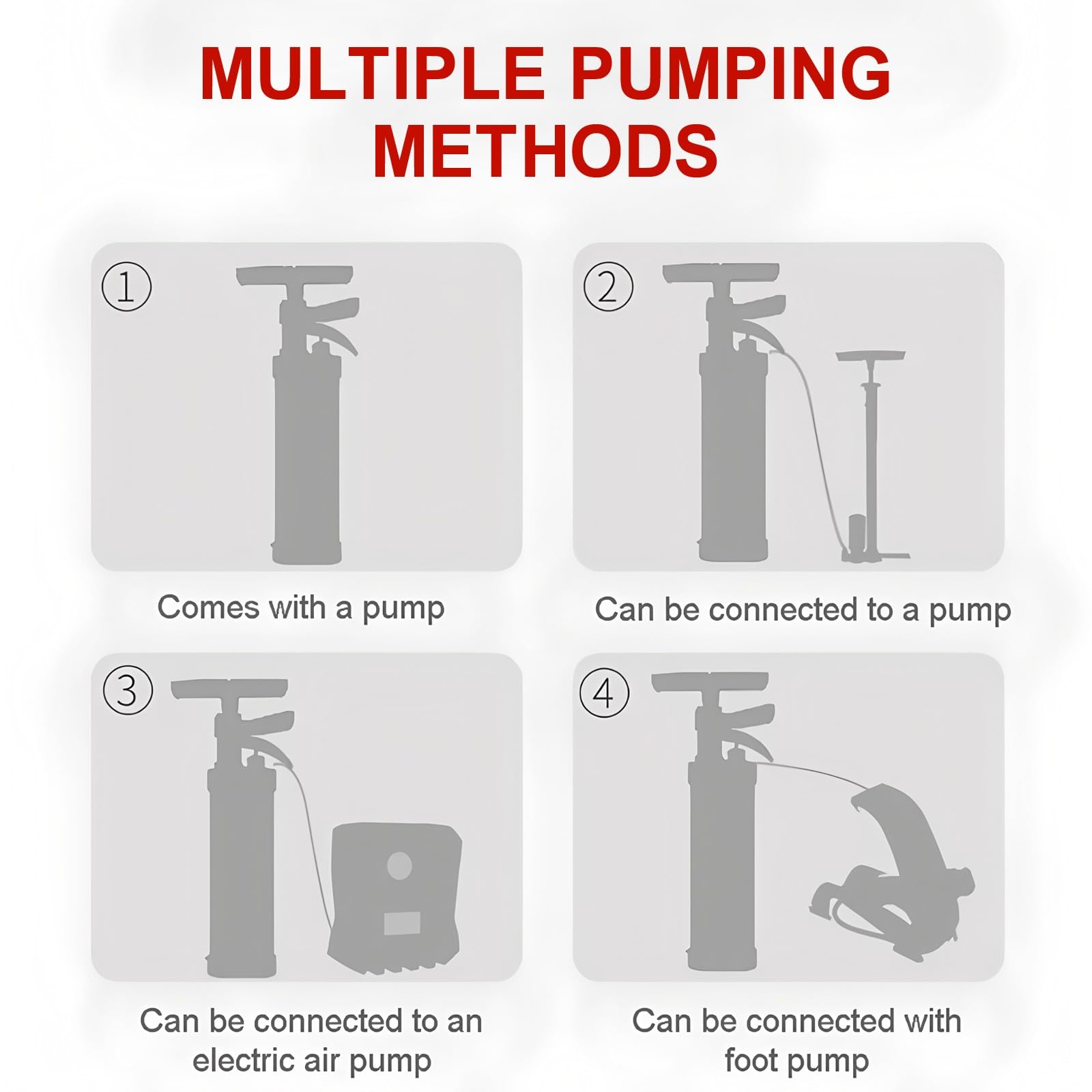 MULTIPLE PUMPING METHODS

①

Comes with a pump

②

Can be connected to a pump

③

Can be connected to an electric air pump

④

Can be connected with foot pump