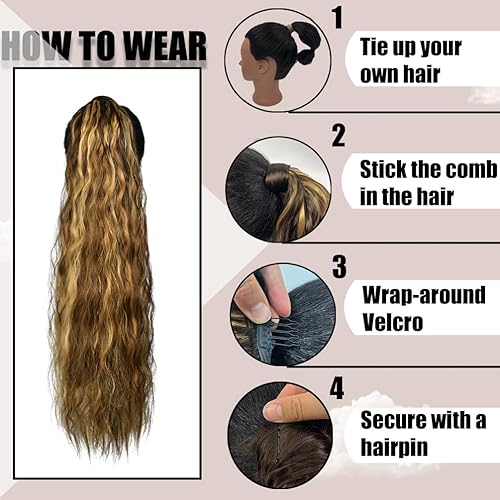 HOW TO WEAR

1
Tie up your own hair

2
Stick the comb in the hair

3
Wrap-around Velcro

4
Secure with a hairpin