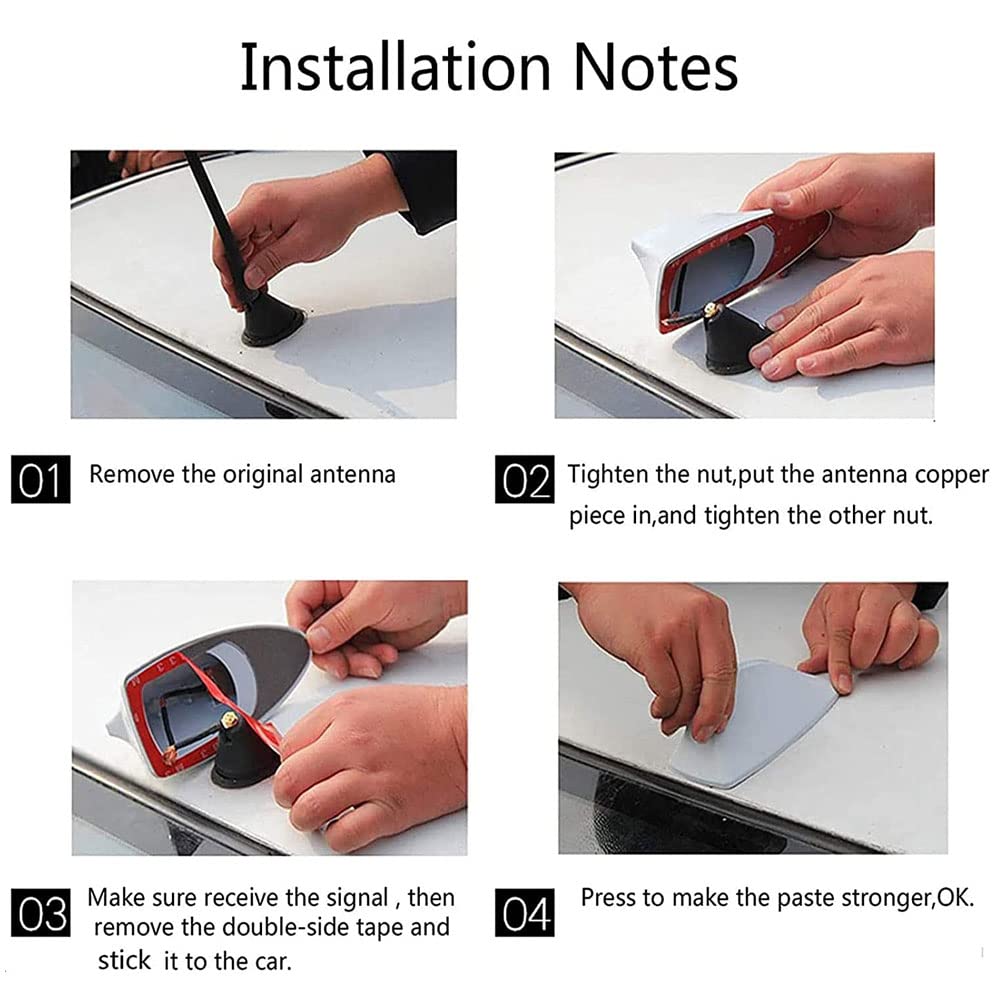 Installation Notes

01 Remove the original antenna

02 Tighten the nut,put the antenna copper piece in,and tighten the other nut.

03 Make sure receive the signal , then remove the double-side tape and stick it to the car.

04 Press to make the paste stronger,OK.