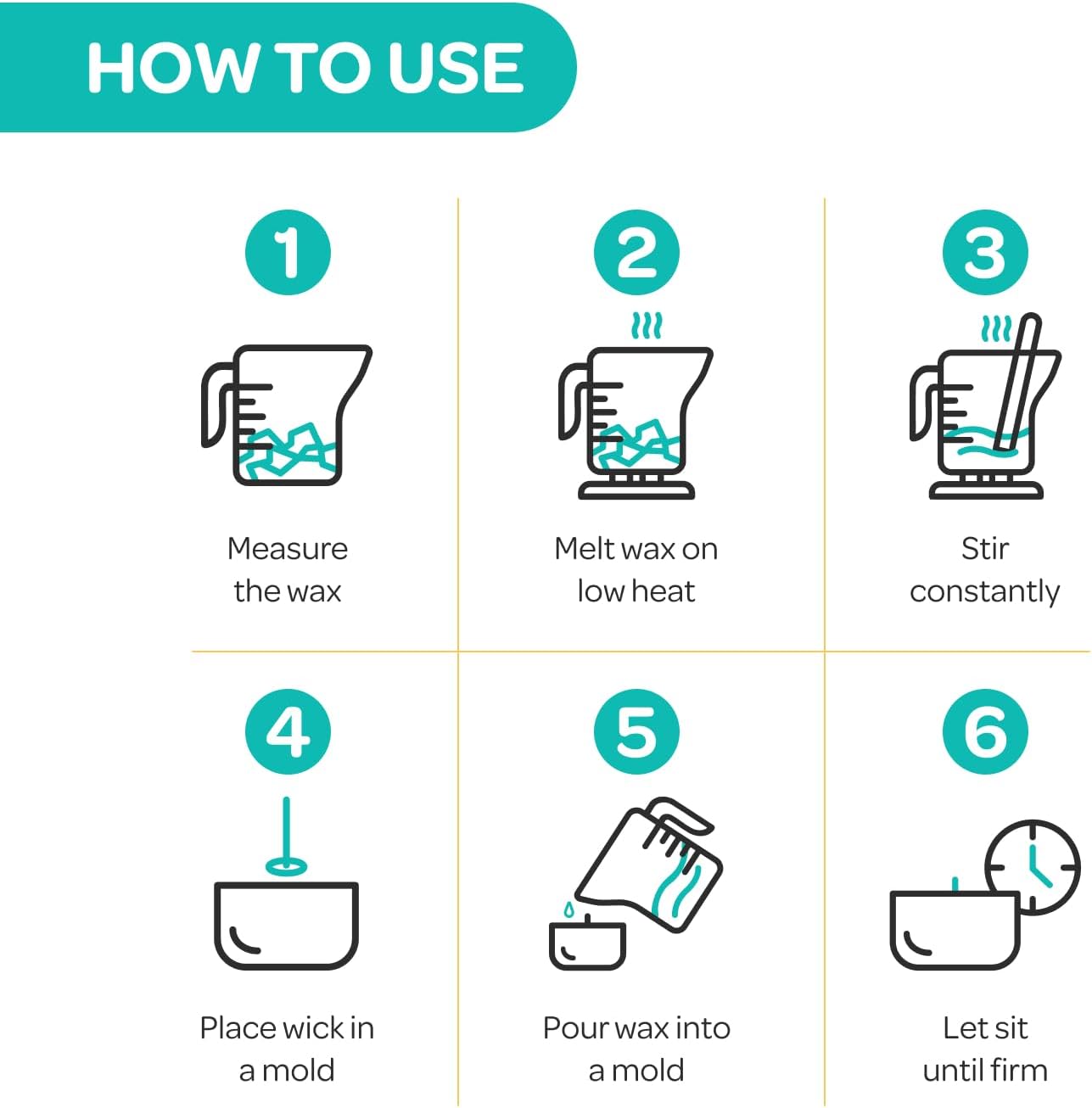 HOW TO USE

1

Measure the wax

2

Melt wax on low heat

3

Stir constantly

4

Place wick in a mold

5

Pour wax into a mold

6

Let sit until firm