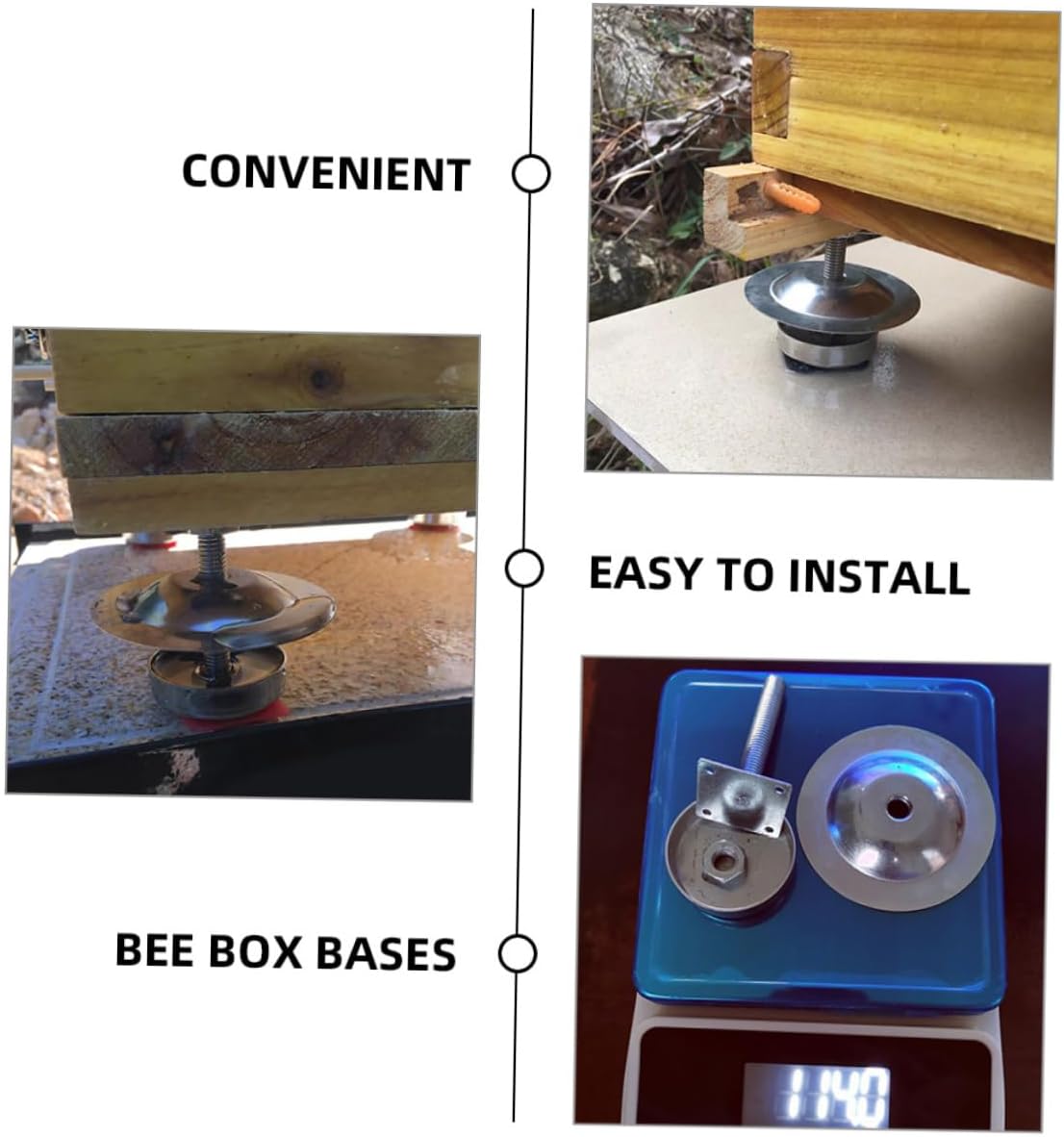 CONVENIENT

EASY TO INSTALL

BEE BOX BASES

114.0