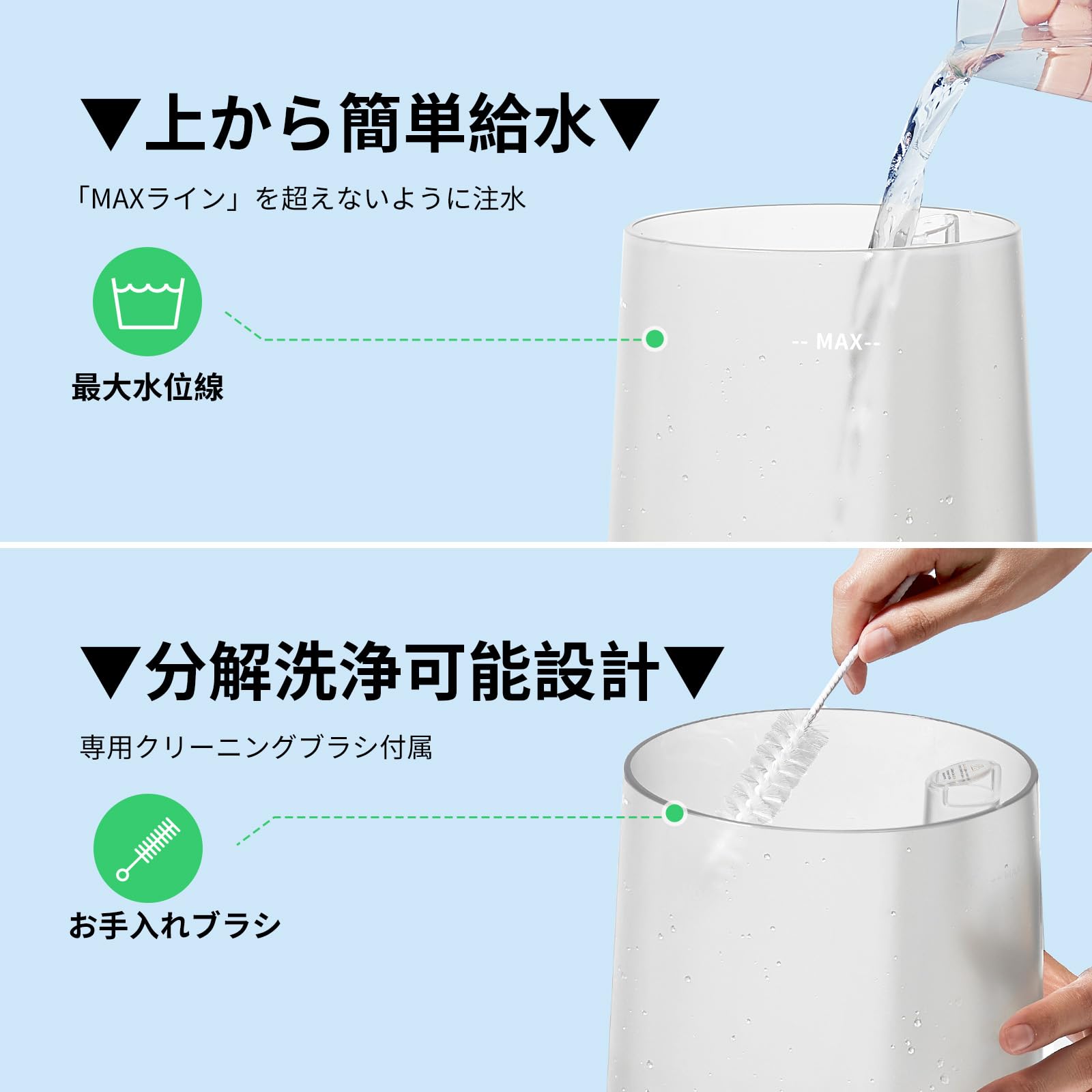 ▼上から簡単給水▼

「MAXライン」を超えないように注水

最大水位線

-- MAX--

▼分解洗浄可能設計▼

専用クリーニングブラシ付属

お手入れブラシ