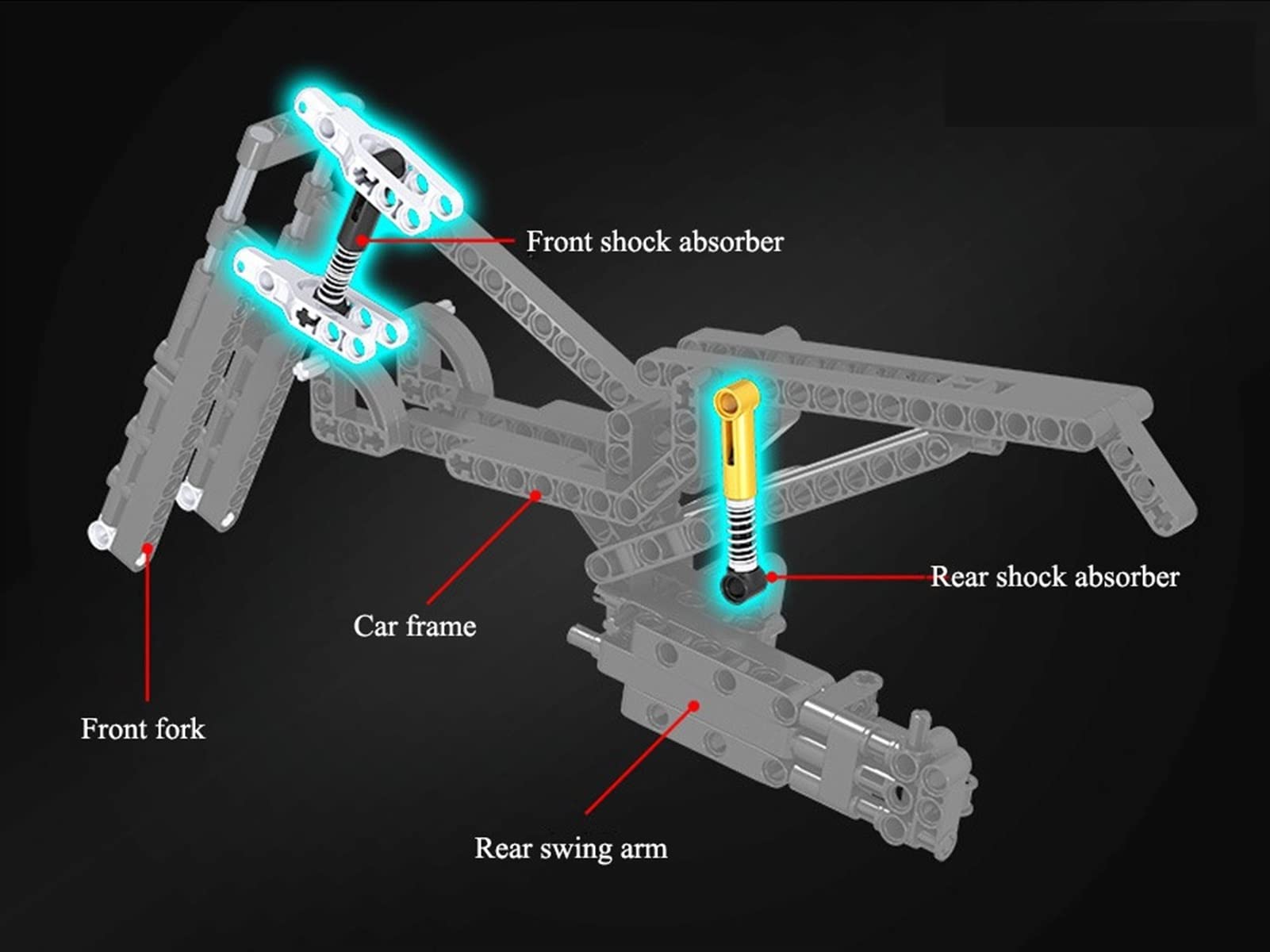 Front shock absorber

Rear shock absorber

Car frame

Front fork

Rear swing arm