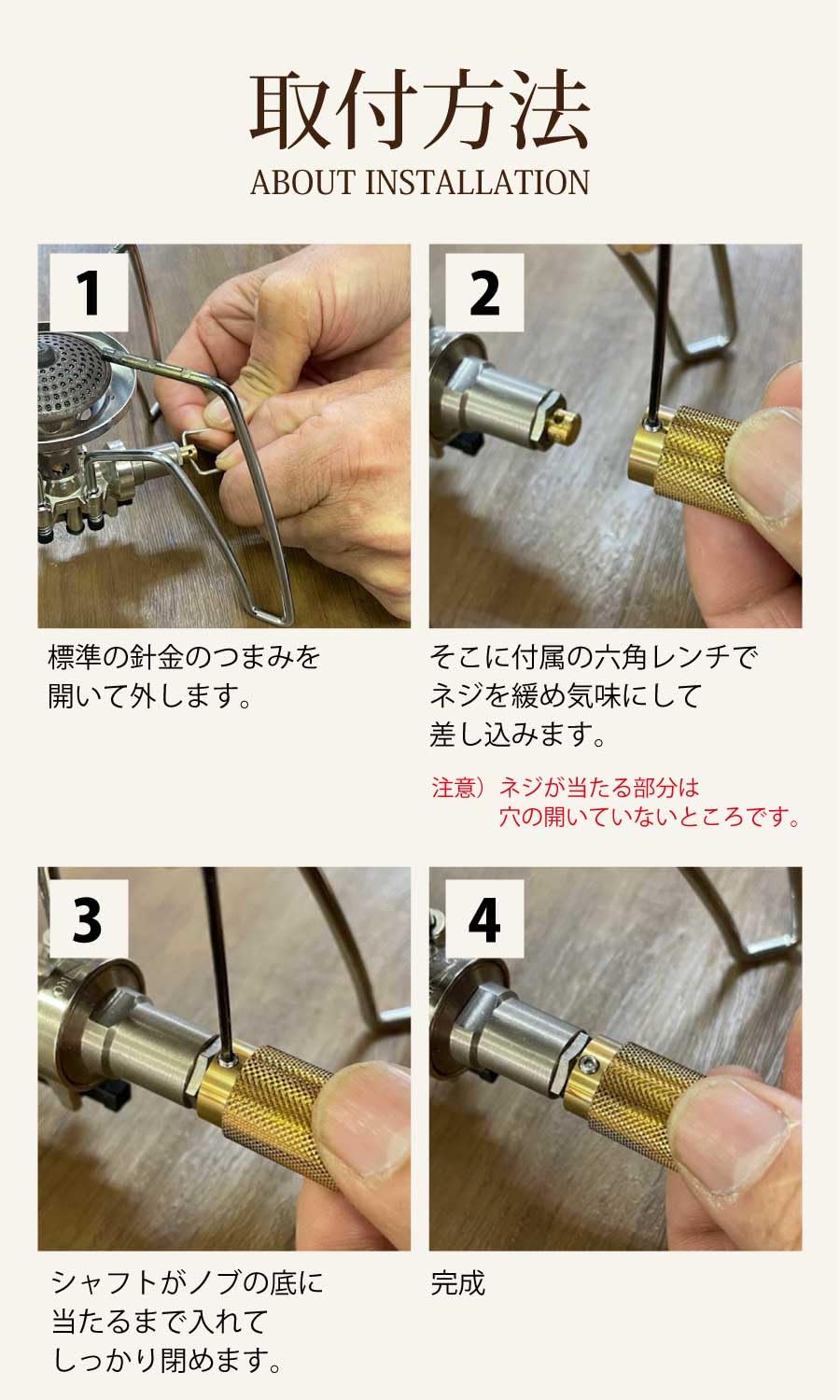 取付方法
ABOUT INSTALLATION

1

標準の針金のつまみを開いて外します。

2

そこに付属の六角レンチでネジを緩め気味にして差し込みます。

注意）ネジが当たる部分は穴の開いていないところです。

3

シャフトがノブの底に当たるまで入れてしっかり閉めます。

4

完成