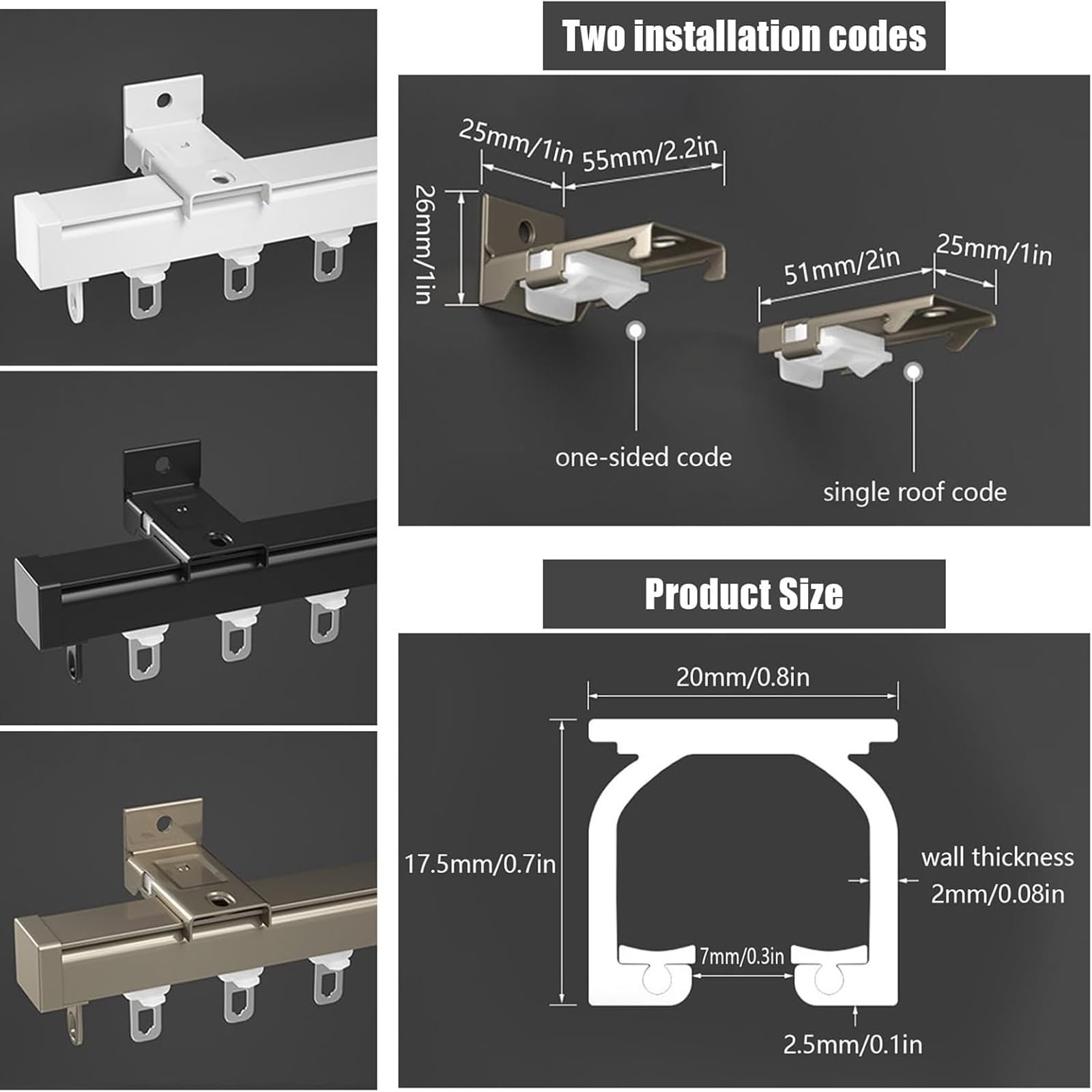 Two installation codes

25mm/1in
55mm/2.2in
26mm/1in
51mm/2in
25mm/1in

one-sided code

single roof code

Product Size

20mm/0.8in
17.5mm/0.7in
wall thickness 2mm/0.08in
7mm/0.3in
2.5mm/0.1in