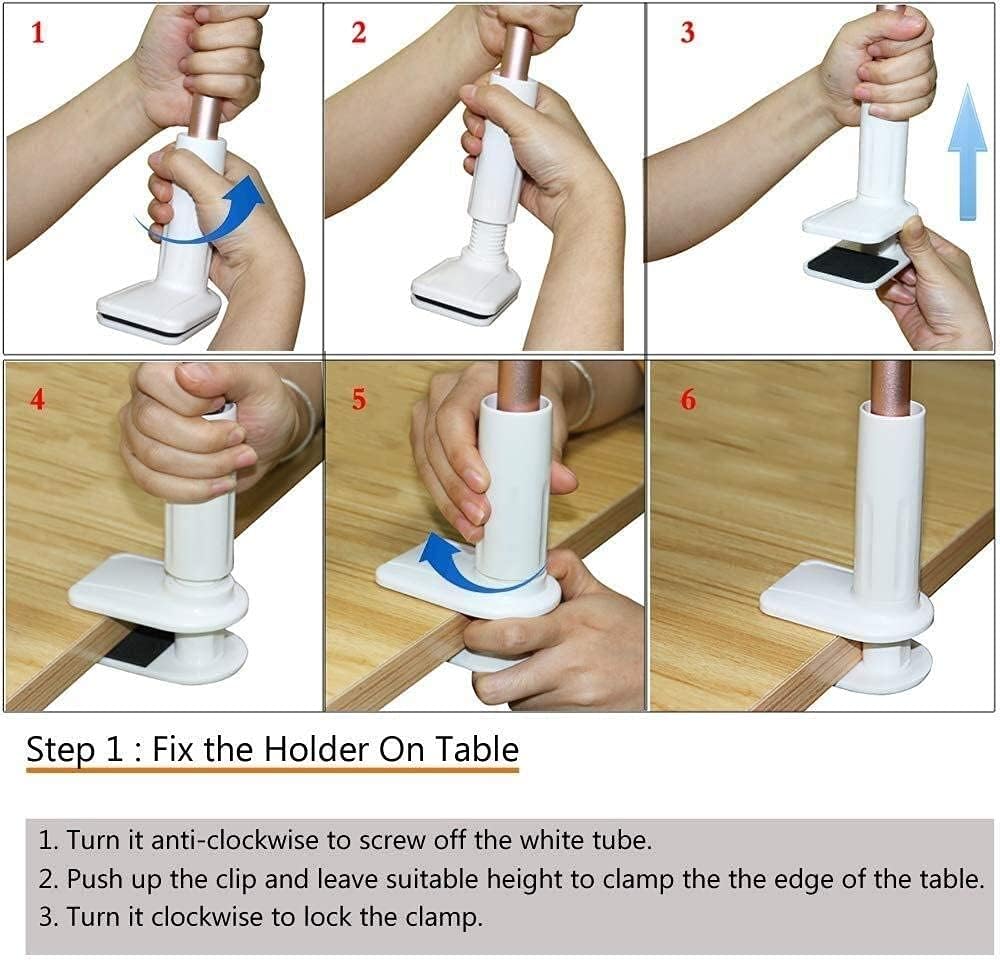 1

2

3

4

5

6

Step 1 : Fix the Holder On Table

1. Turn it anti-clockwise to screw off the white tube.
2. Push up the clip and leave suitable height to clamp the the edge of the table.
3. Turn it clockwise to lock the clamp.