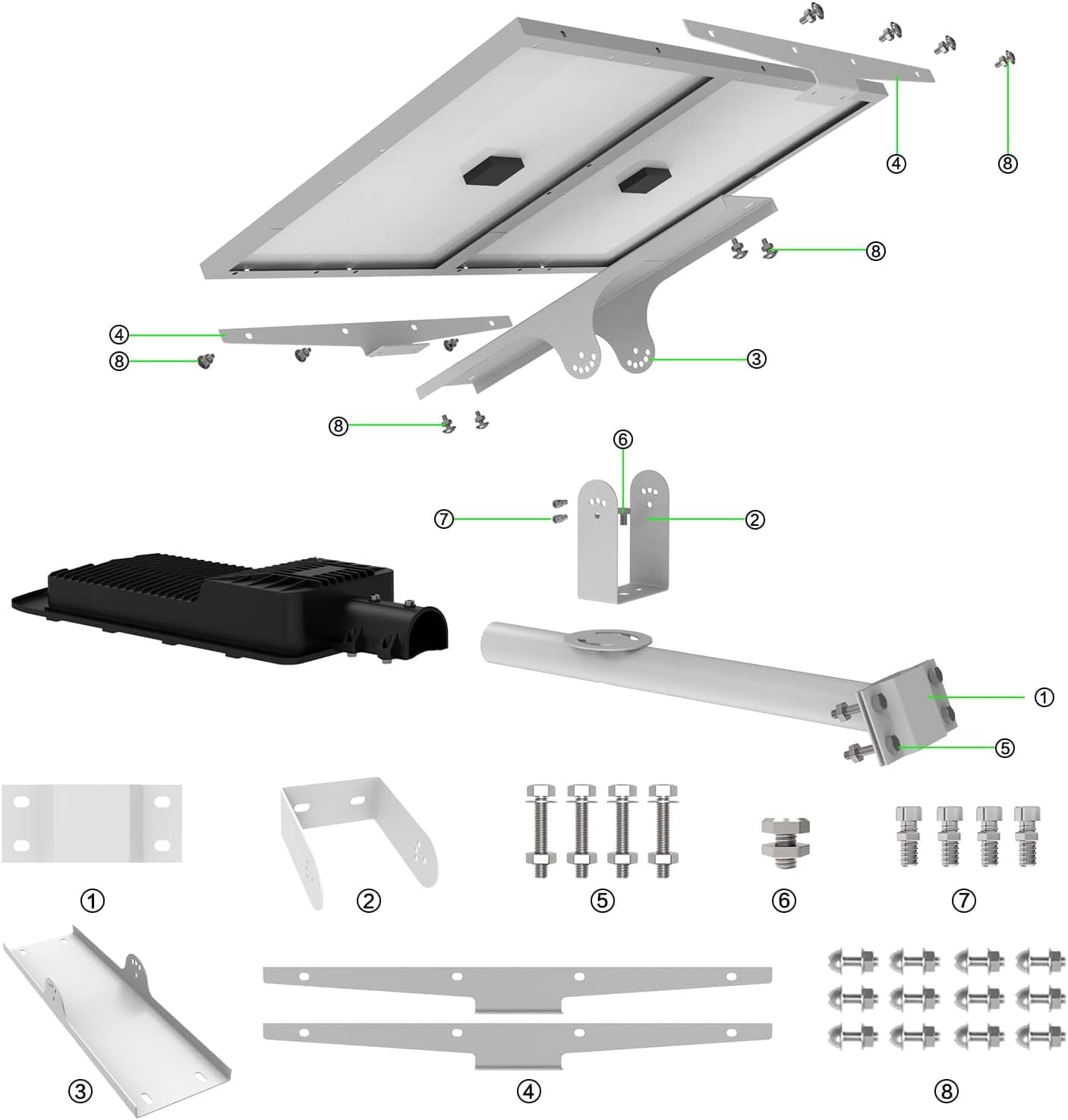 ④ ⑧

⑧

④
⑧
③

⑧

⑥
⑦ ②

①

⑤

① ② ⑤ ⑥ ⑦

③ ④ ⑧