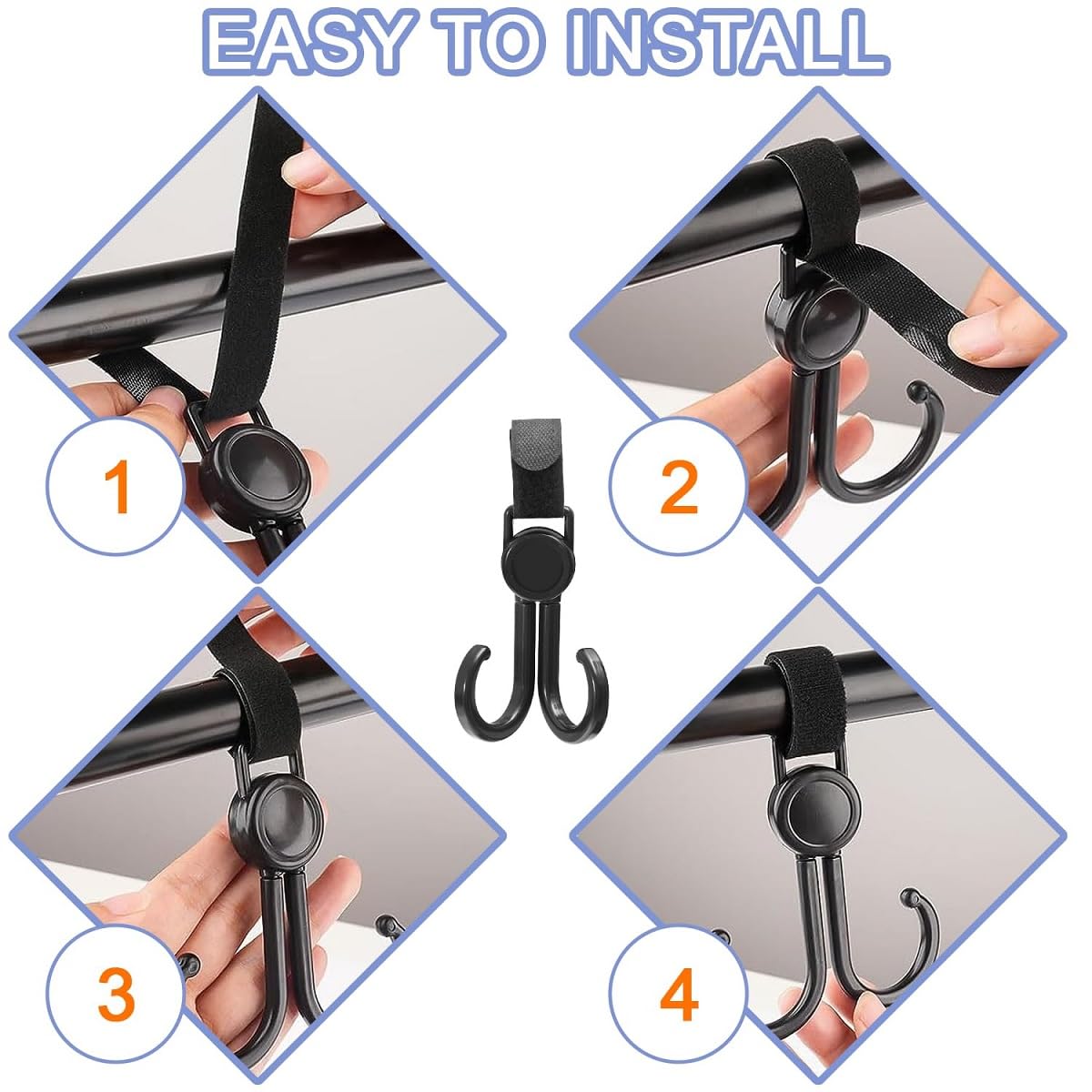 EASY TO INSTALL

1

2

3

4