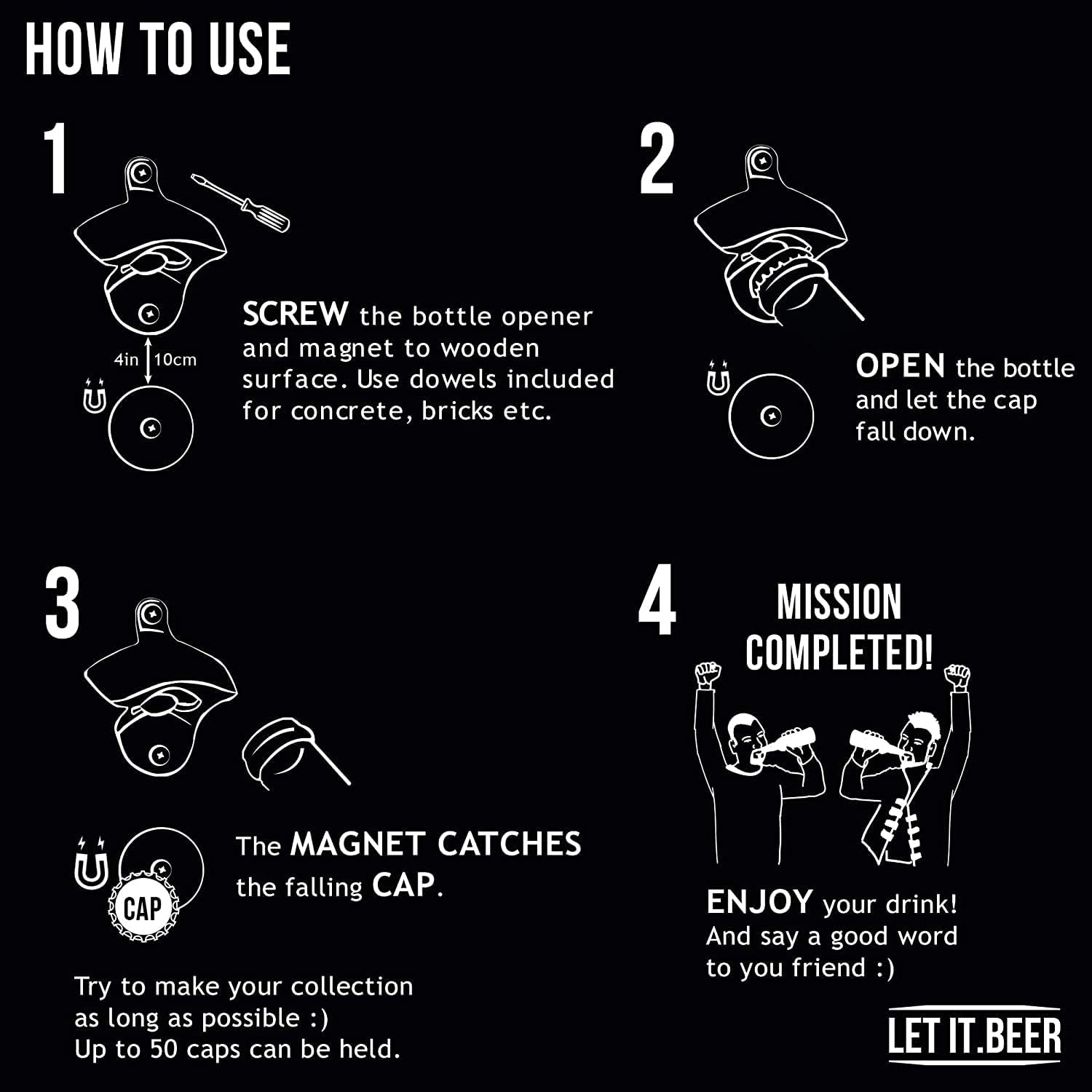 HOW TO USE

1

4in 10cm

SCREW the bottle opener and magnet to wooden surface. Use dowels included for concrete, bricks etc.

2

OPEN the bottle and let the cap fall down.

3

CAP

The MAGNET CATCHES the falling CAP.

Try to make your collection as long as possible :)
Up to 50 caps can be held.

4

MISSION COMPLETED!

ENJOY your drink!
And say a good word to you friend :)

LET IT.BEER