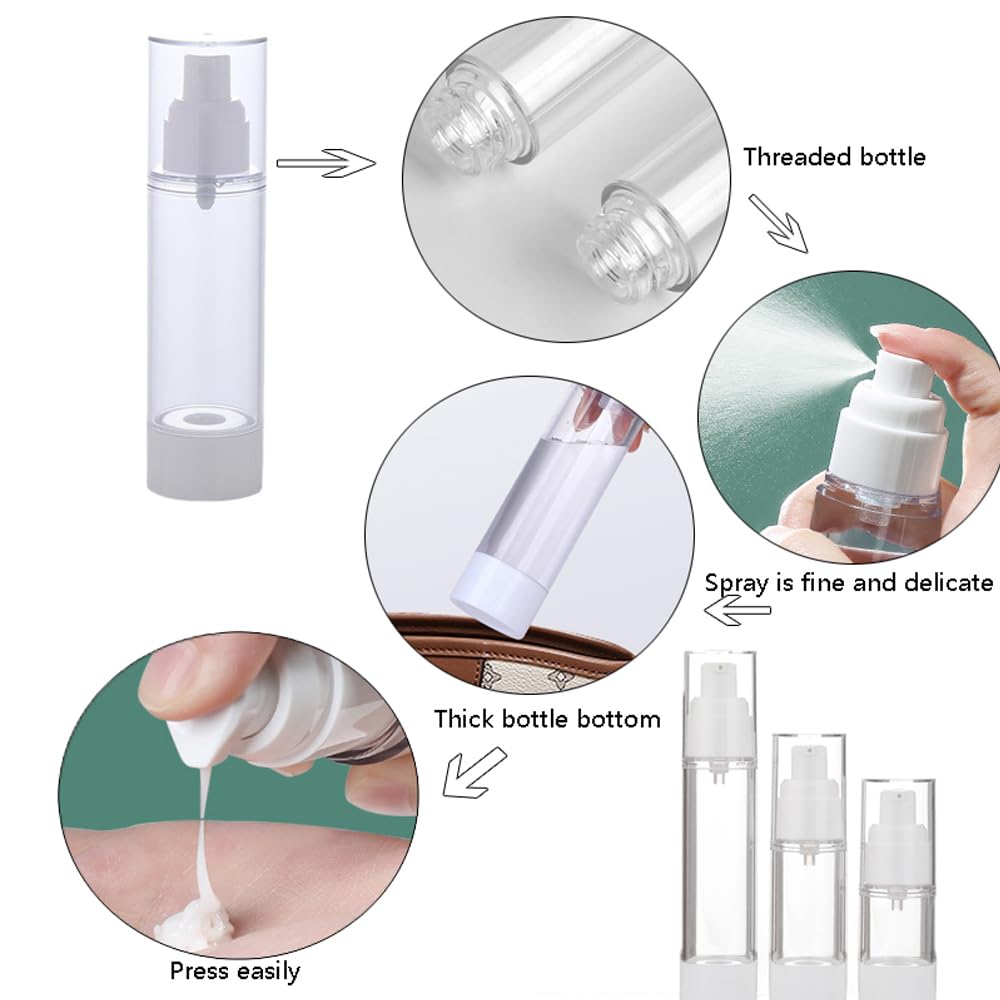 Threaded bottle

Spray is fine and delicate

Thick bottle bottom

Press easily