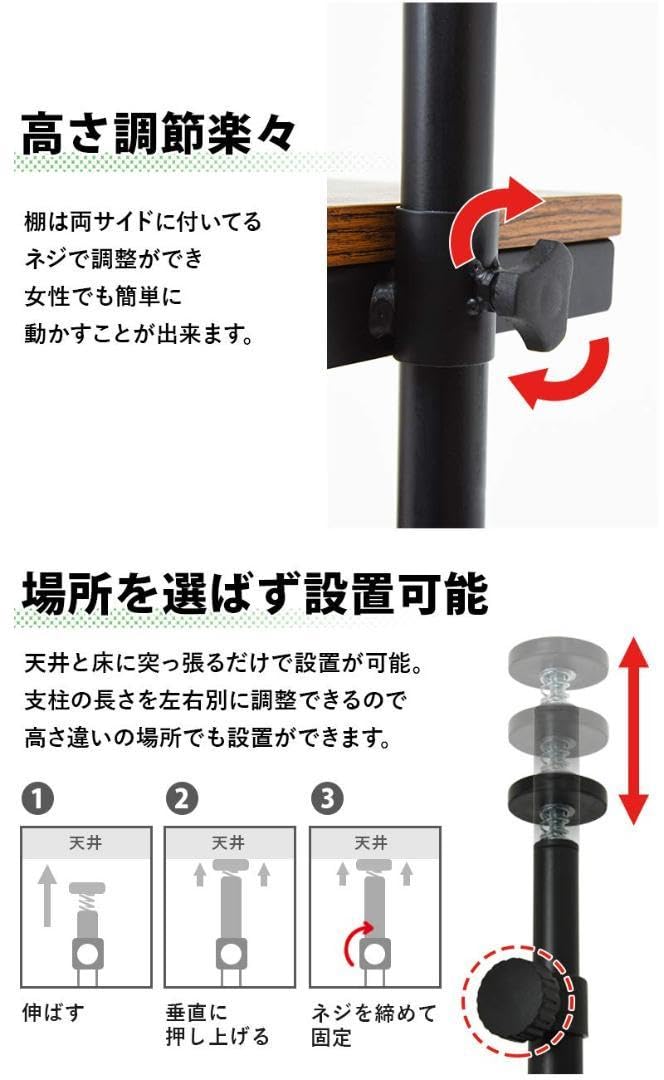 高さ調節楽々

棚は両サイドに付いてるネジで調整ができ女性でも簡単に動かすことが出来ます。

場所を選ばず設置可能

天井と床に突っ張るだけで設置が可能。支柱の長さを左右別に調整できるので高さ違いの場所でも設置ができます。

1
天井
伸ばす

2
天井
垂直に押し上げる

3
天井
ネジを締めて固定