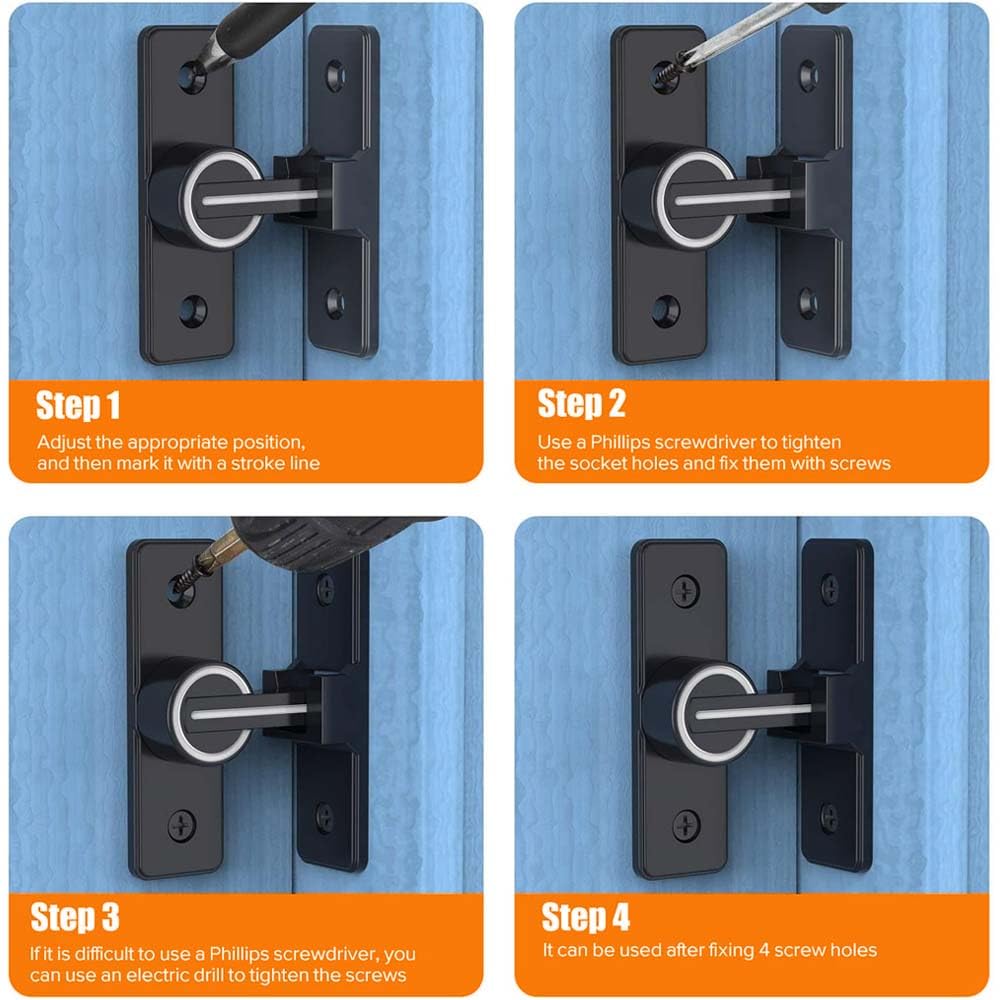 Step 1
Adjust the appropriate position, and then mark it with a stroke line

Step 2
Use a Phillips screwdriver to tighten the socket holes and fix them with screws

Step 3
If it is difficult to use a Phillips screwdriver, you can use an electric drill to tighten the screws

Step 4
It can be used after fixing 4 screw holes