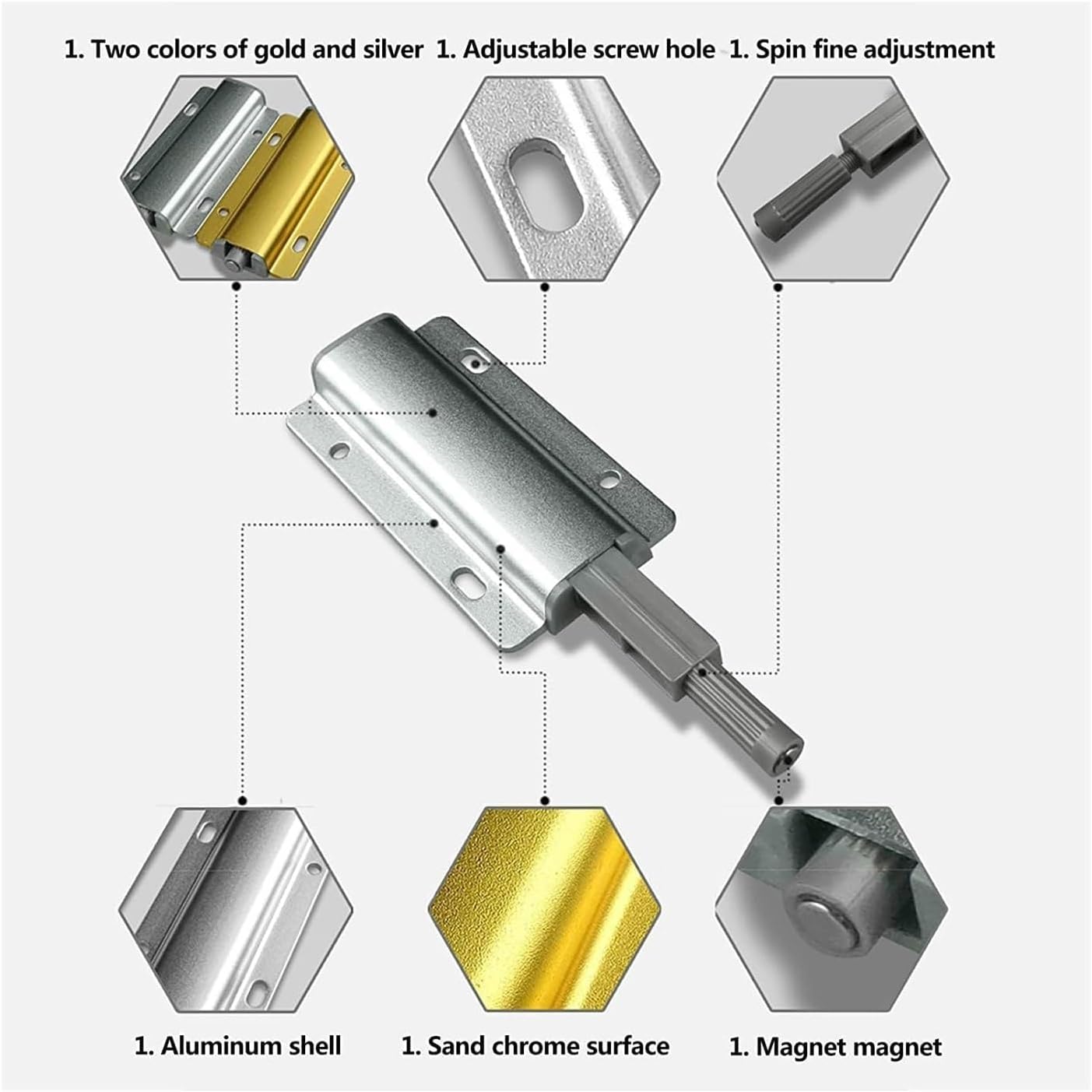 1. Two colors of gold and silver 1. Adjustable screw hole 1. Spin fine adjustment

1. Aluminum shell 1. Sand chrome surface 1. Magnet magnet