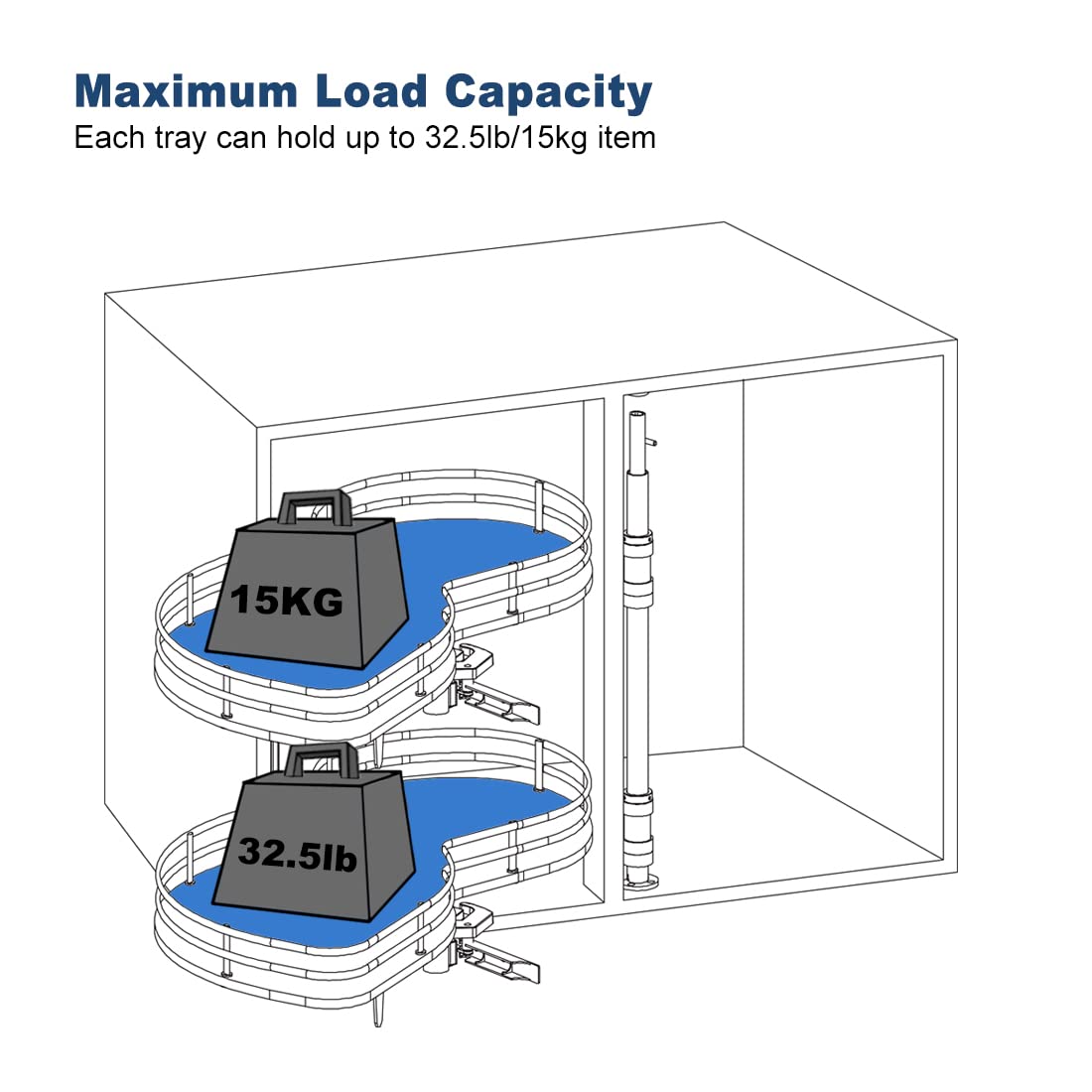 Maximum Load Capacity
Each tray can hold up to 32.5lb/15kg item

15KG

32.5lb